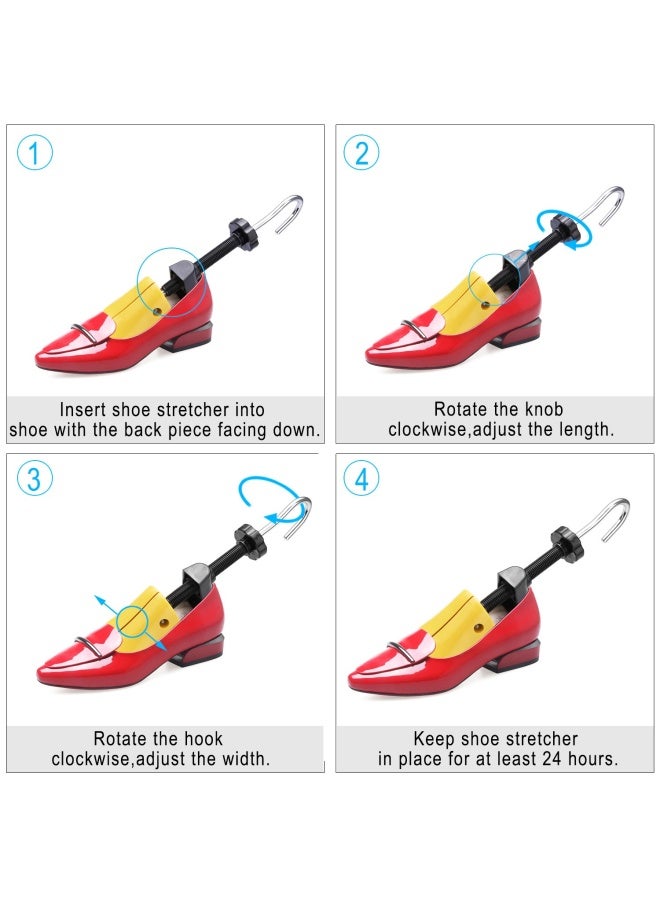 1

Insert shoe stretcher into shoe with the back piece facing down.

2

Rotate the knob clockwise,adjust the length.

3

Rotate the hook clockwise,adjust the width.

4

Keep shoe stretcher in place for at least 24 hours.