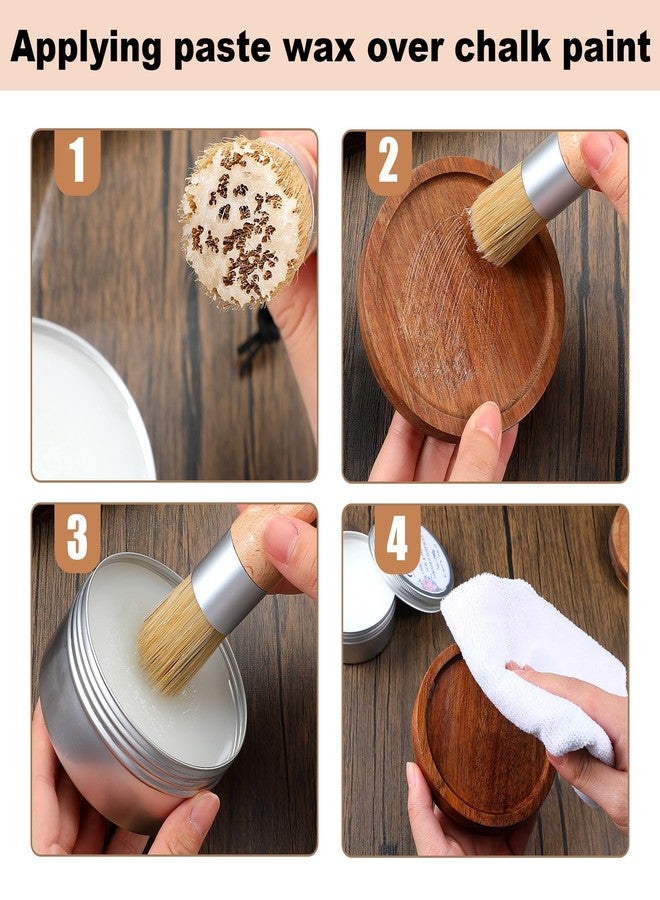 Applying paste wax over chalk paint

1

2

3

4