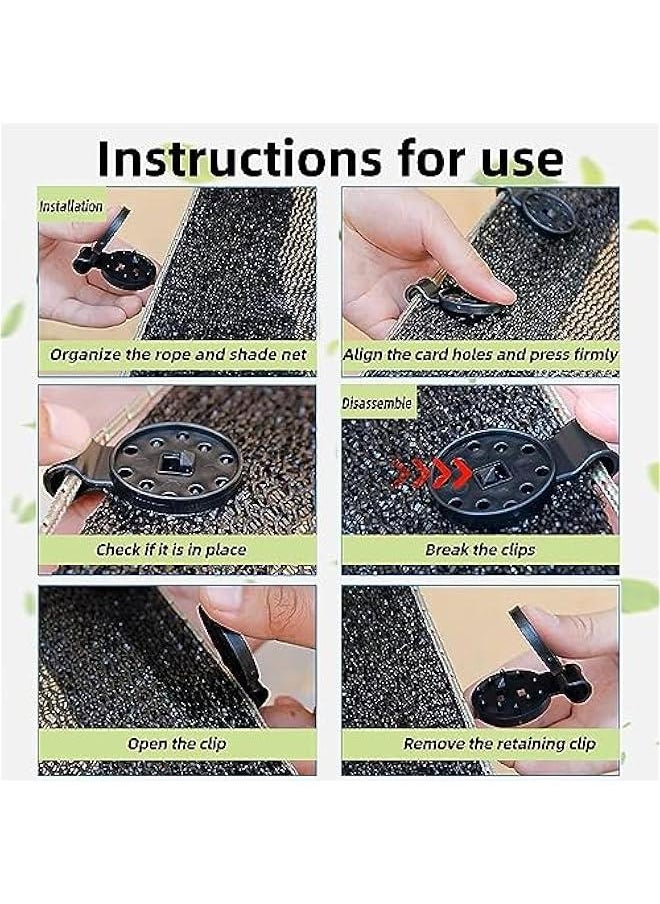 Instructions for use

Installation

Organize the rope and shade net

Align the card holes and press firmly

Check if it is in place

Disassembie

Break the clips

Open the clip

Remove the retaining clip