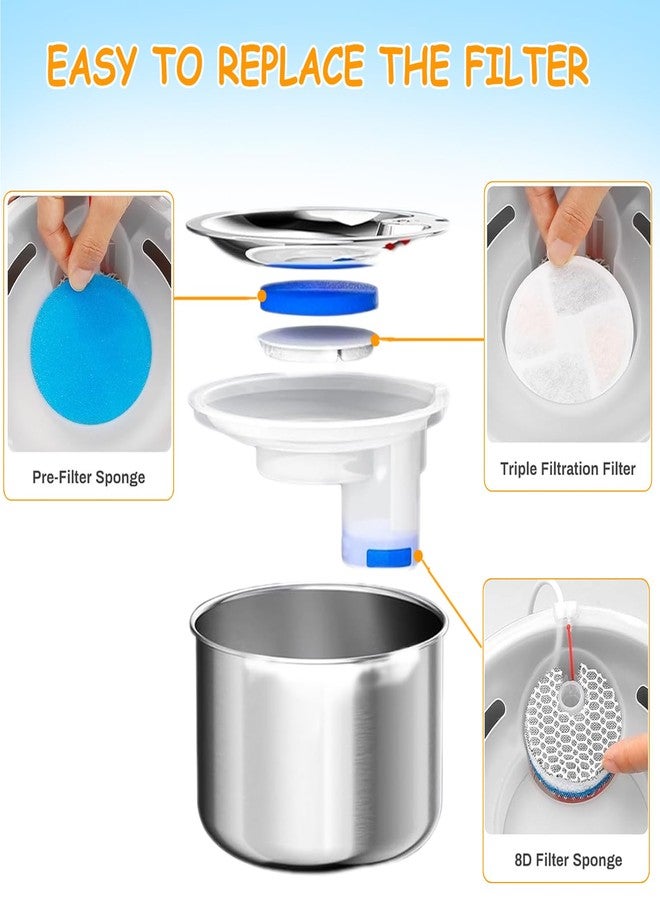 EASY TO REPLACE THE FILTER

Pre-Filter Sponge

Triple Filtration Filter

8D Filter Sponge