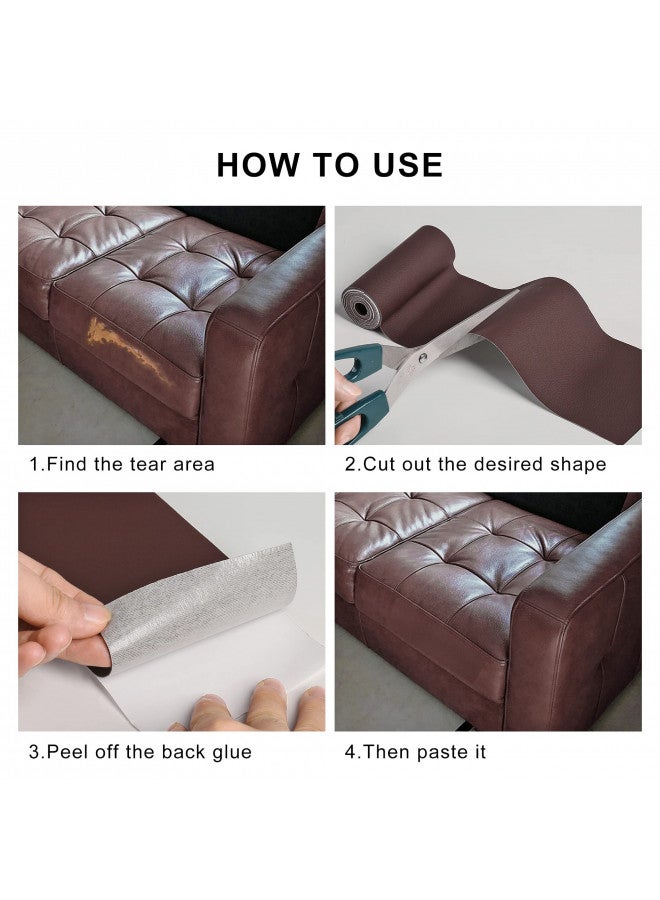 HOW TO USE

1.Find the tear area

2.Cut out the desired shape

3.Peel off the back glue

4.Then paste it