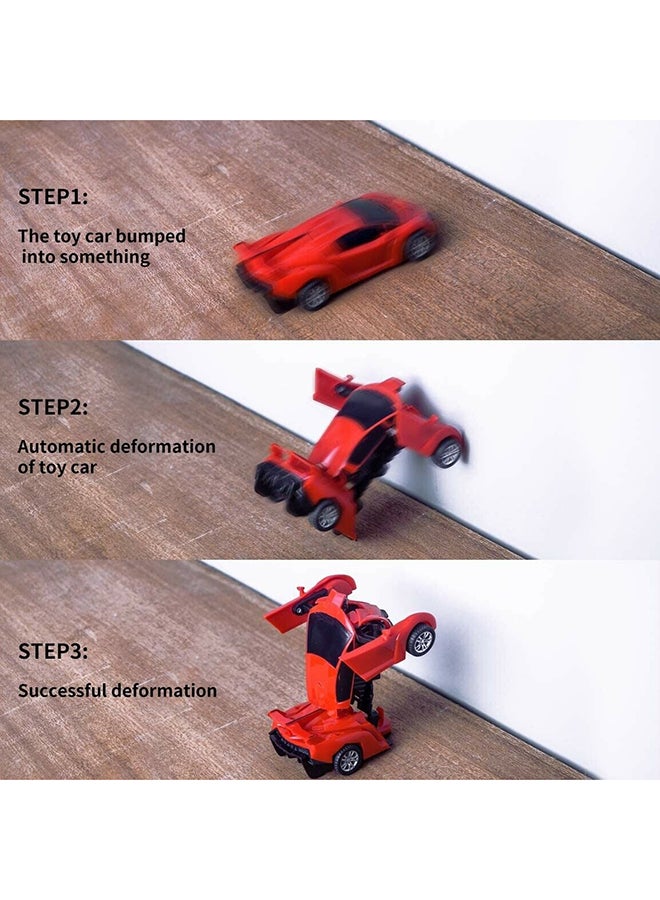 STEP1:

The toy car bumped into something

STEP2:

Automatic deformation of toy car

STEP3:

Successful deformation