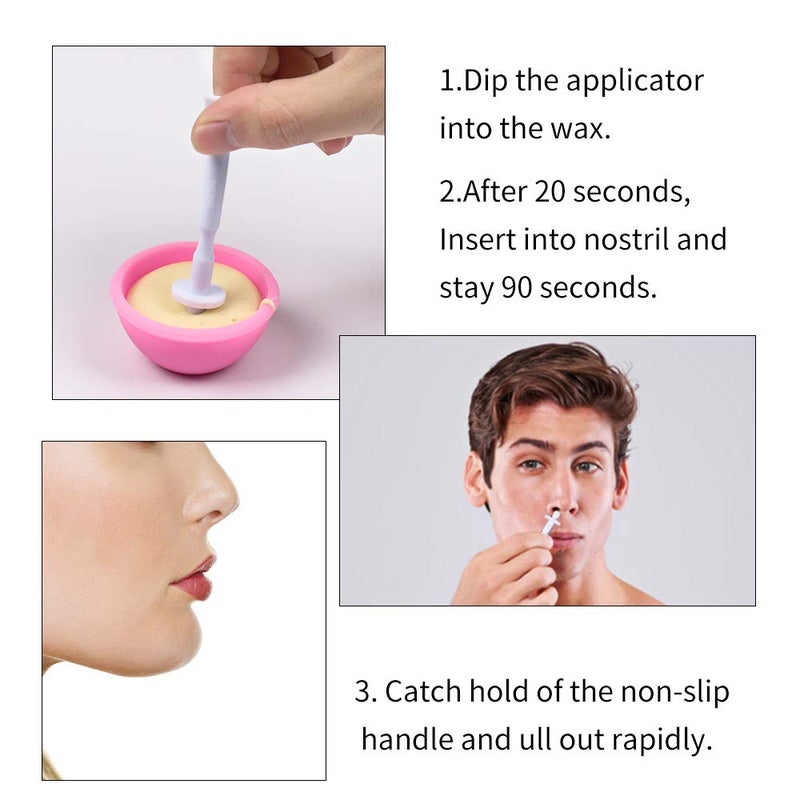 1.Dip the applicator into the wax.

2.After 20 seconds, Insert into nostril and stay 90 seconds.

3. Catch hold of the non-slip handle and ull out rapidly.