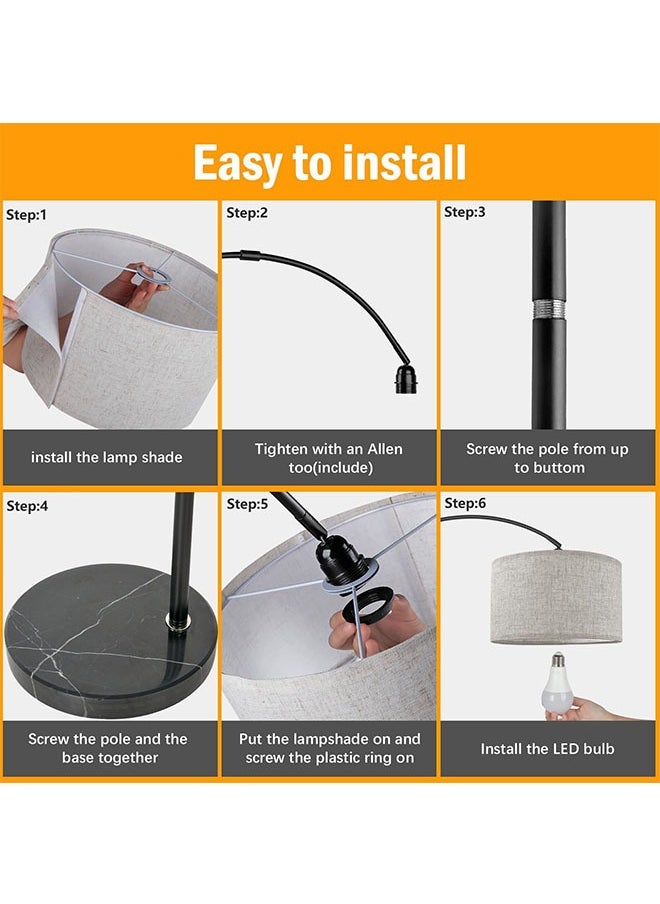 Easy to install

Step:1

install the lamp shade

Step:2

Tighten with an Allen too(include)

Step:3

Screw the pole from up to buttom

Step:4

Screw the pole and the base together

Step:5

Put the lampshade on and screw the plastic ring on

Step:6

Install the LED bulb