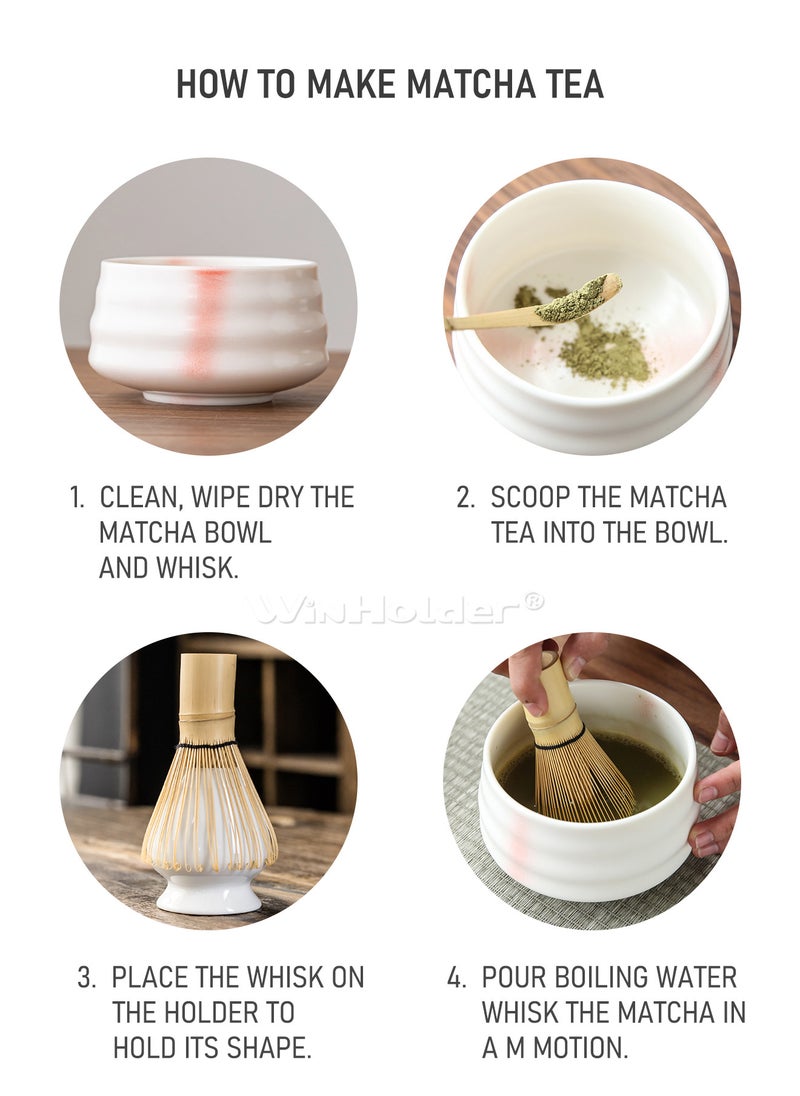 HOW TO MAKE MATCHA TEA

1. CLEAN, WIPE DRY THE MATCHA BOWL AND WHISK.

2. SCOOP THE MATCHA TEA INTO THE BOWL.

WinHolder®

3. PLACE THE WHISK ON THE HOLDER TO HOLD ITS SHAPE.

4. POUR BOILING WATER WHISK THE MATCHA IN A M MOTION.