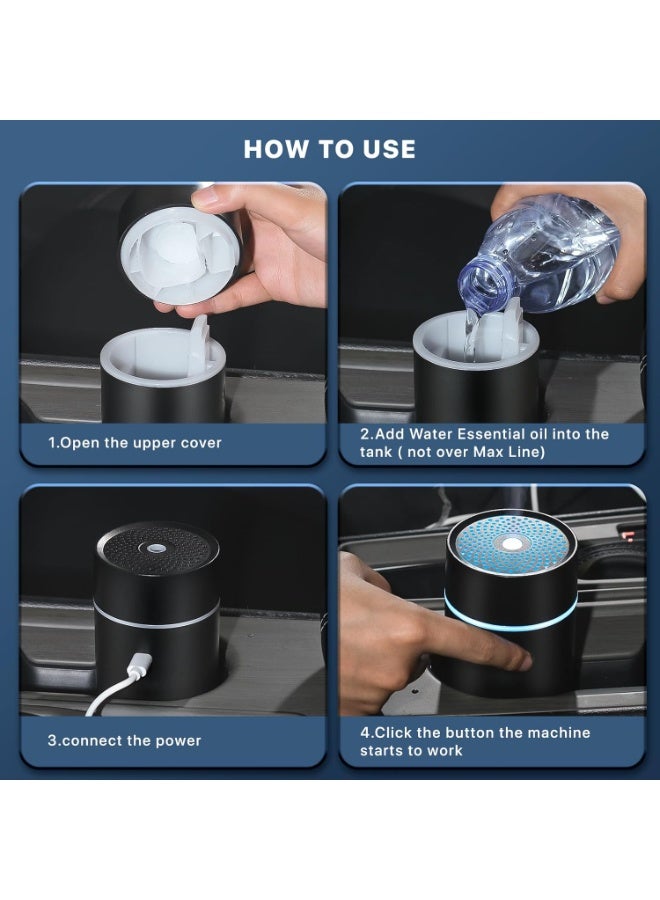 HOW TO USE

1.Open the upper cover

2.Add Water Essential oil into the tank ( not over Max Line)

3.connect the power

4.Click the button the machine starts to work