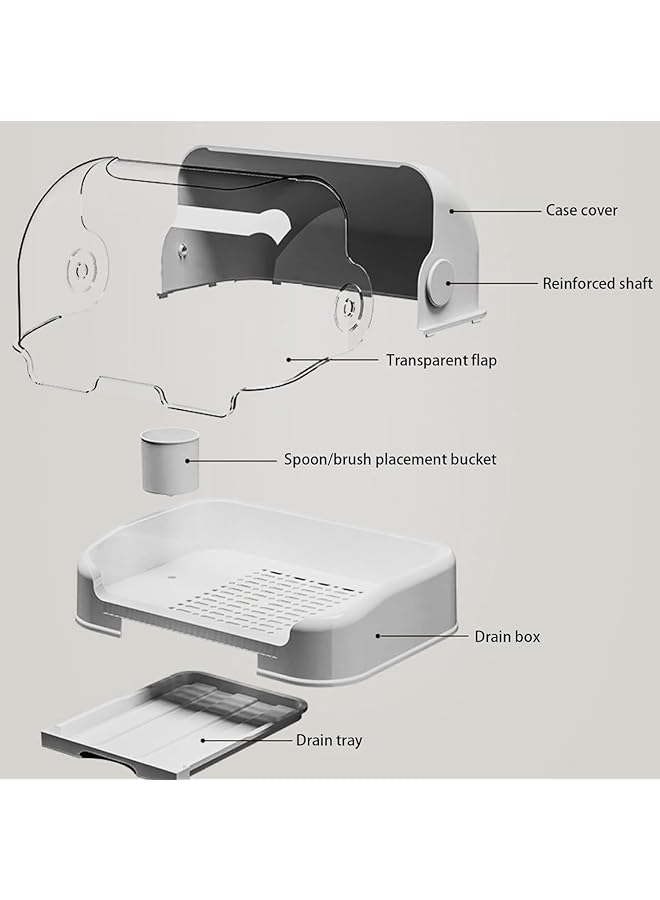 Case cover

Reinforced shaft

Transparent flap

Spoon/brush placement bucket

Drain box

Drain tray