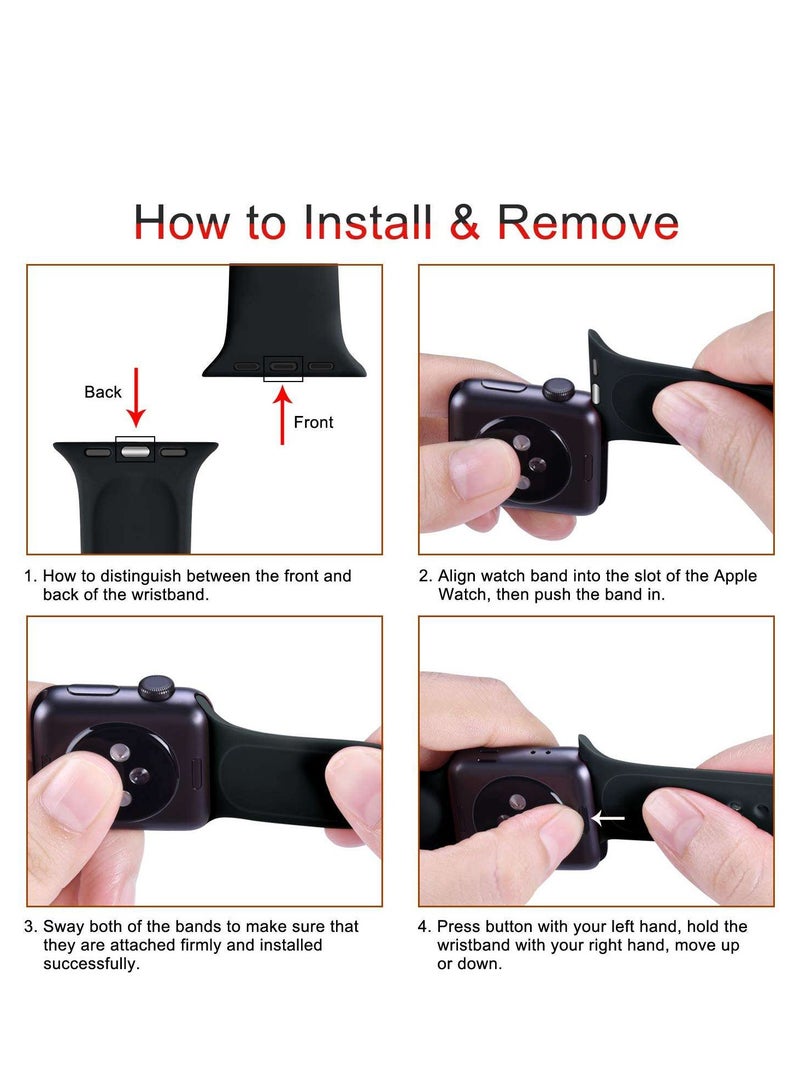 How to Install & Remove

Back

Front

1. How to distinguish between the front and back of the wristband.

2. Align watch band into the slot of the Apple Watch, then push the band in.

3. Sway both of the bands to make sure that they are attached firmly and installed successfully.

4. Press button with your left hand, hold the wristband with your right hand, move up or down.