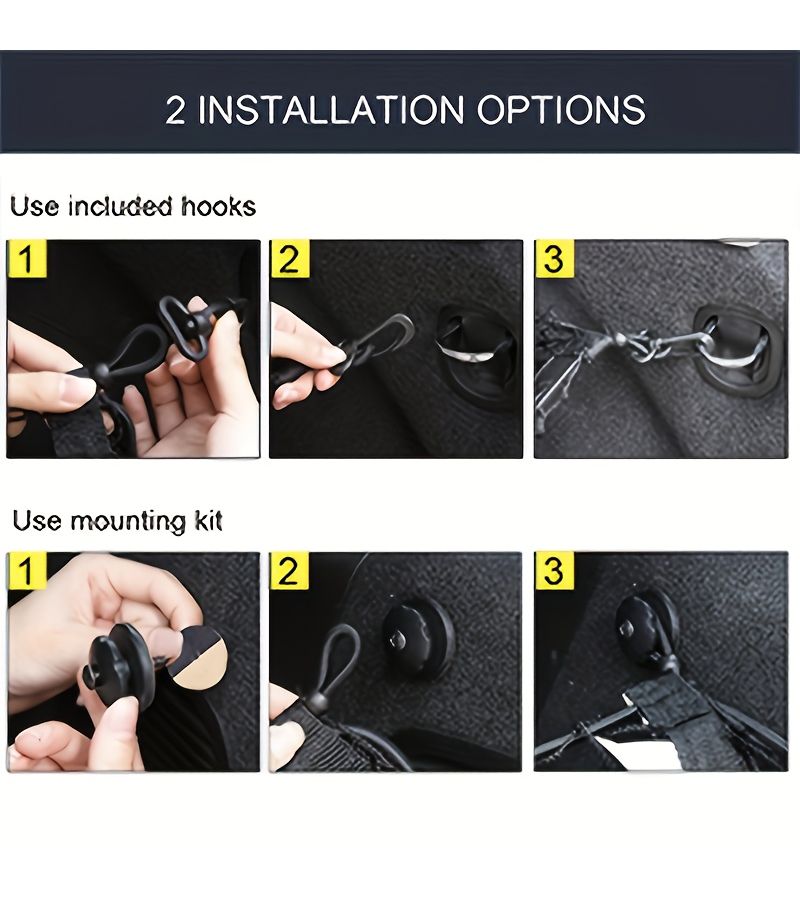 2 INSTALLATION OPTIONS

Use included hooks

1

2

3

Use mounting kit

1

2

3