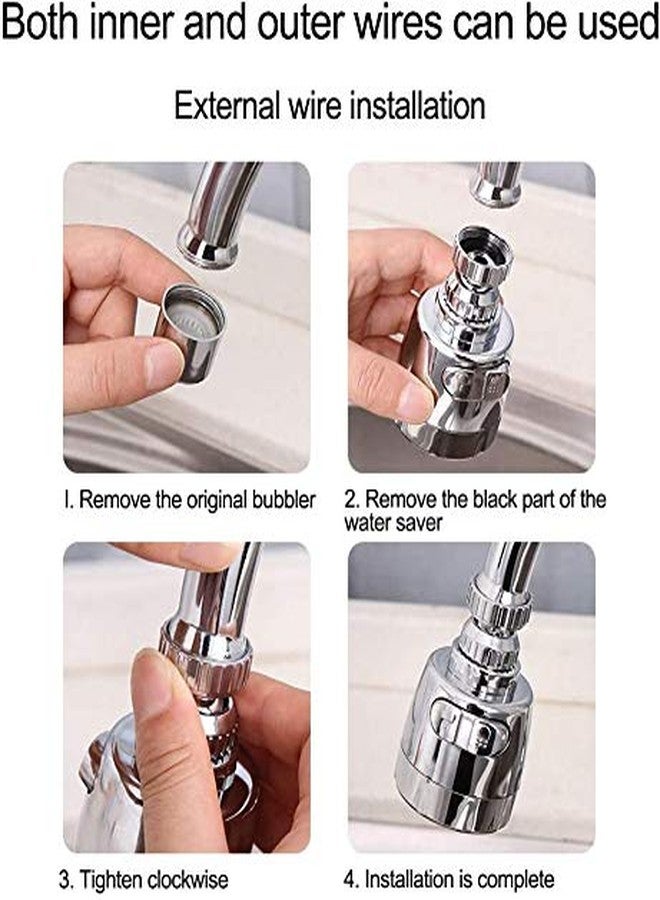 Both inner and outer wires can be used

External wire installation

I. Remove the original bubbler

2. Remove the black part of the water saver

3. Tighten clockwise

4. Installation is complete