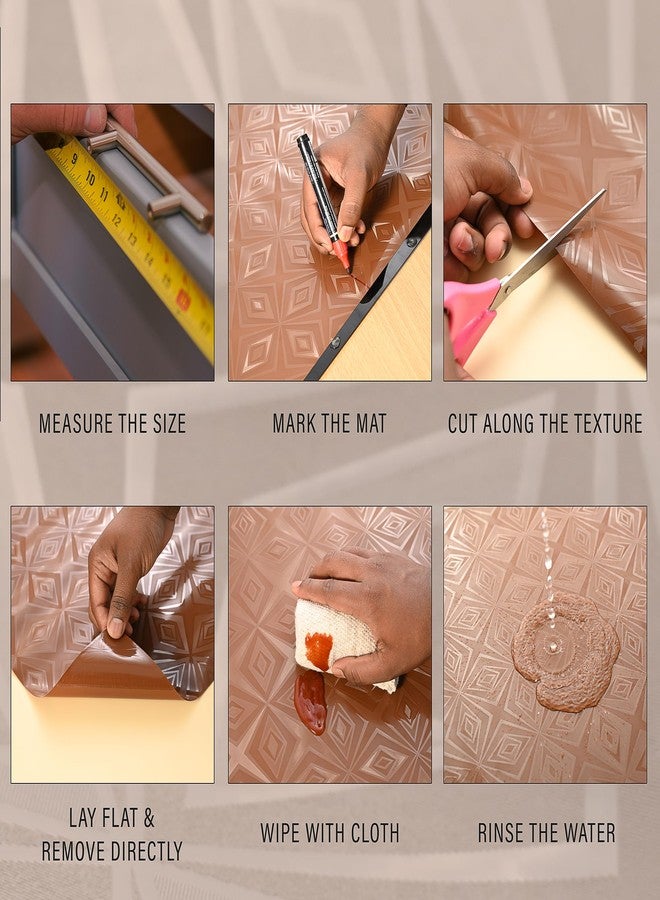 9
10
11
12
13
14
15

MEASURE THE SIZE

MARK THE MAT

CUT ALONG THE TEXTURE

LAY FLAT & REMOVE DIRECTLY

WIPE WITH CLOTH

RINSE THE WATER