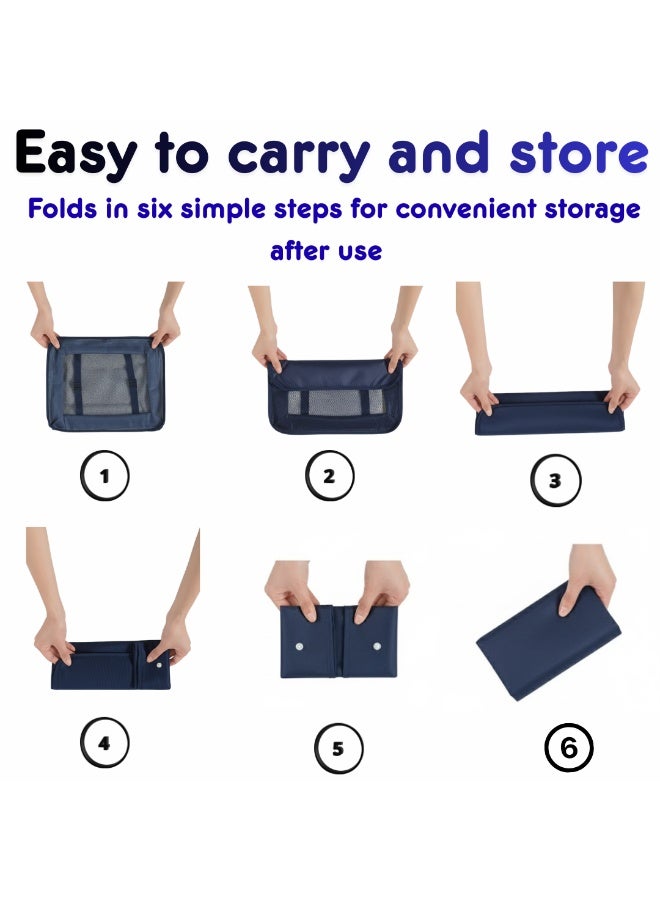 Easy to carry and store

Folds in six simple steps for convenient storage after use

1

2

3

4

5

6