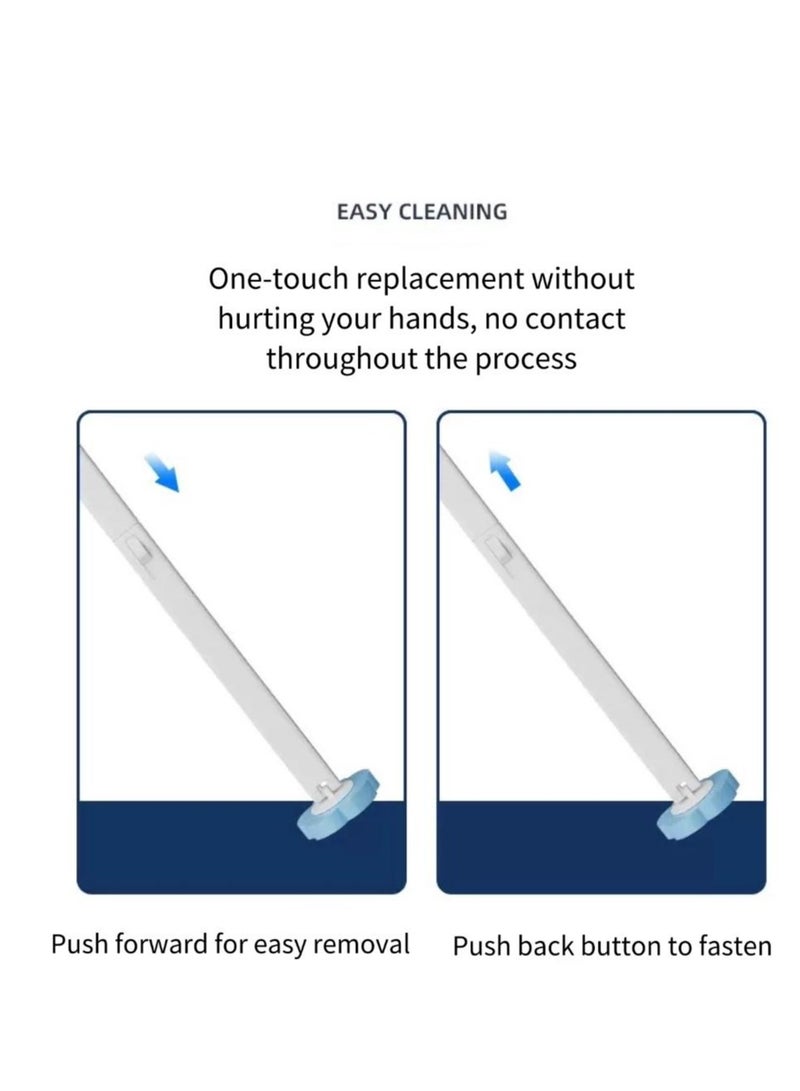 EASY CLEANING

One-touch replacement without hurting your hands, no contact throughout the process

Push forward for easy removal

Push back button to fasten