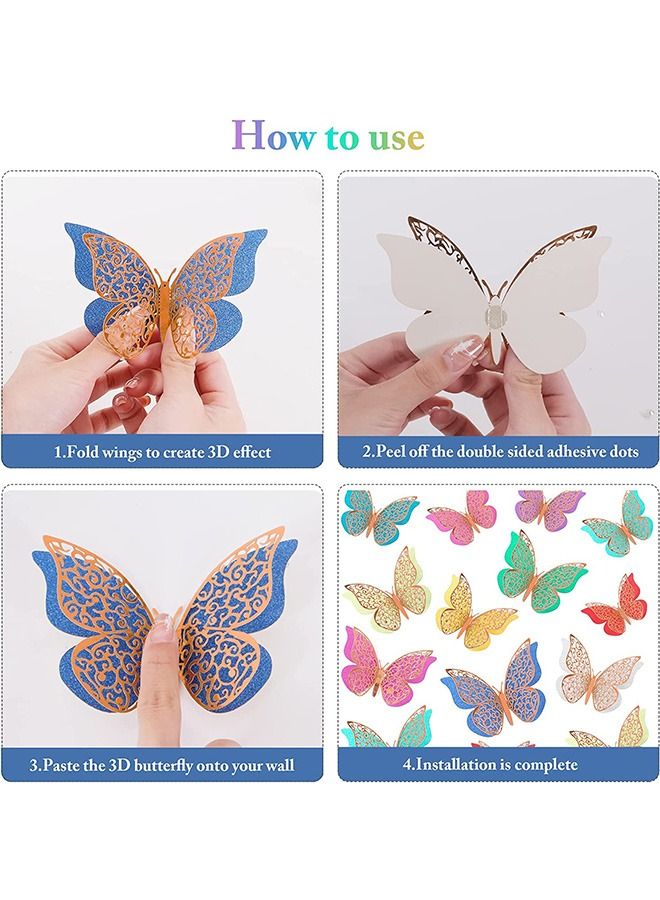 How to use

1.Fold wings to create 3D effect

2.Peel off the double sided adhesive dots

3.Paste the 3D butterfly onto your wall

4.Installation is complete