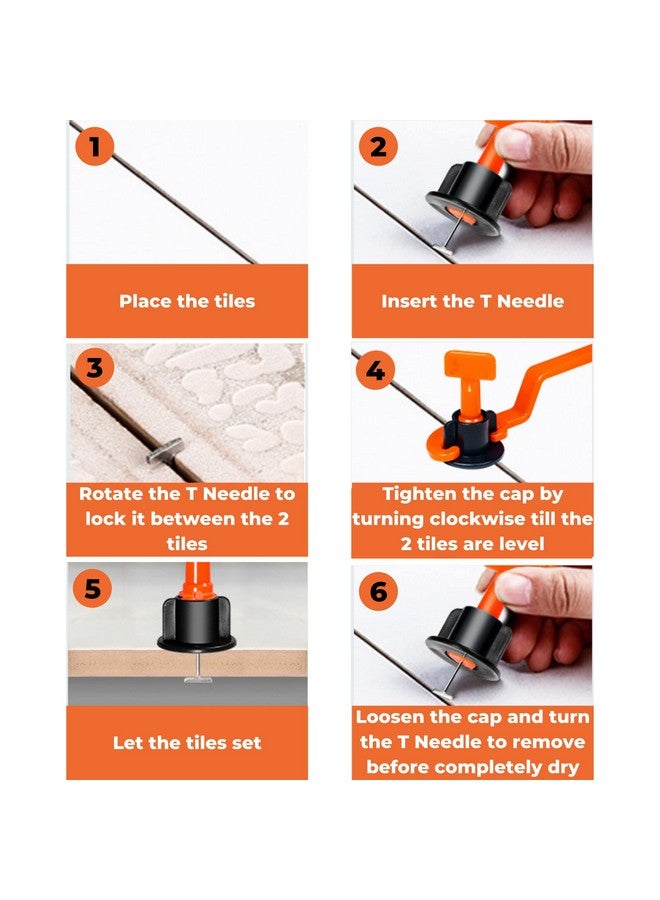 1

Place the tiles

2

Insert the T Needle

3

Rotate the T Needle to lock it between the 2 tiles

4

Tighten the cap by turning clockwise till the 2 tiles are level

5

Let the tiles set

6

Loosen the cap and turn the T Needle to remove before completely dry