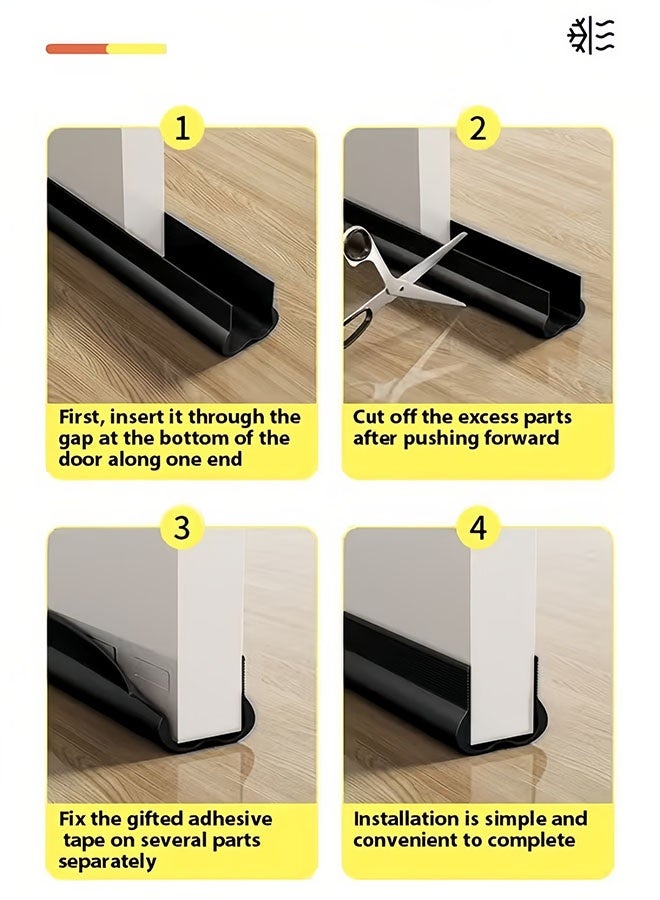 1

First, insert it through the gap at the bottom of the door along one end

2

Cut off the excess parts after pushing forward

3

Fix the gifted adhesive tape on several parts separately

4

Installation is simple and convenient to complete