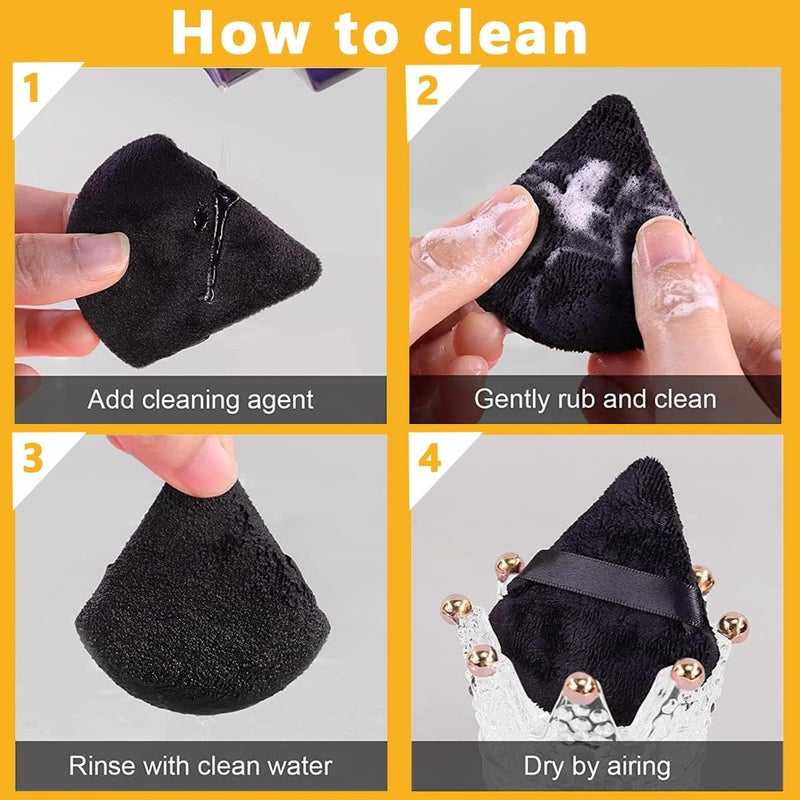 How to clean

1

Add cleaning agent

2

Gently rub and clean

3

Rinse with clean water

4

Dry by airing