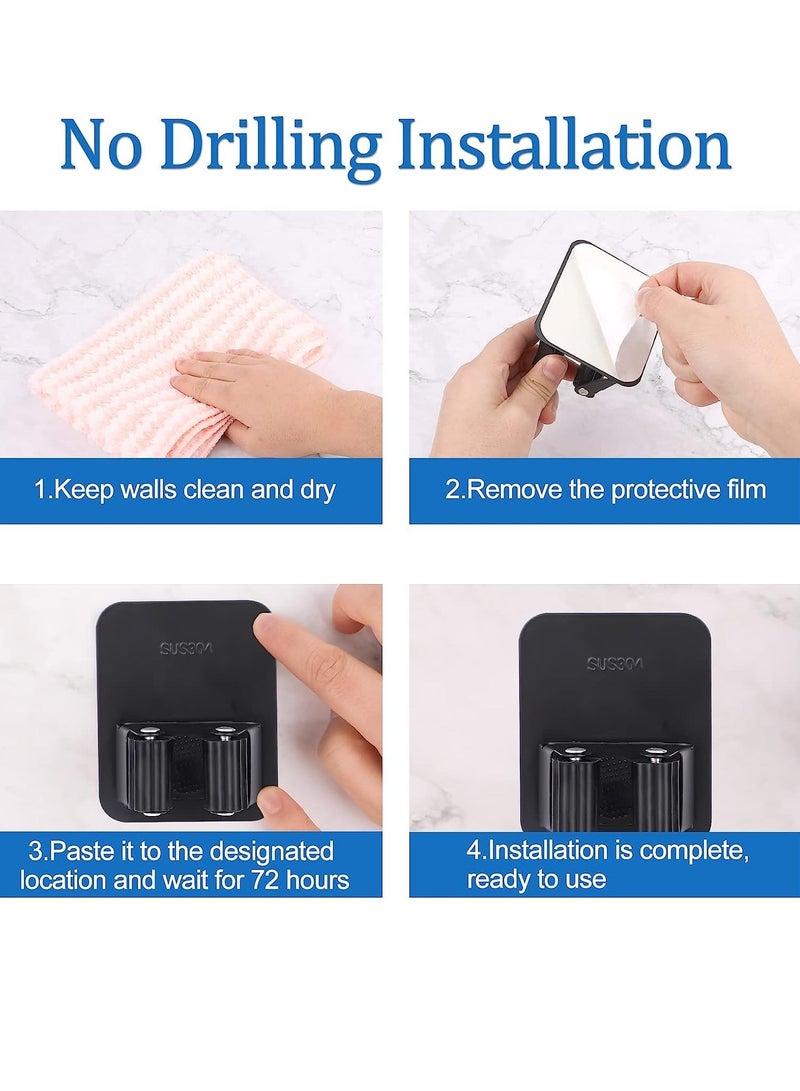 No Drilling Installation

1.Keep walls clean and dry

2.Remove the protective film

SUS304

3.Paste it to the designated location and wait for 72 hours

SUS304

4.Installation is complete, ready to use