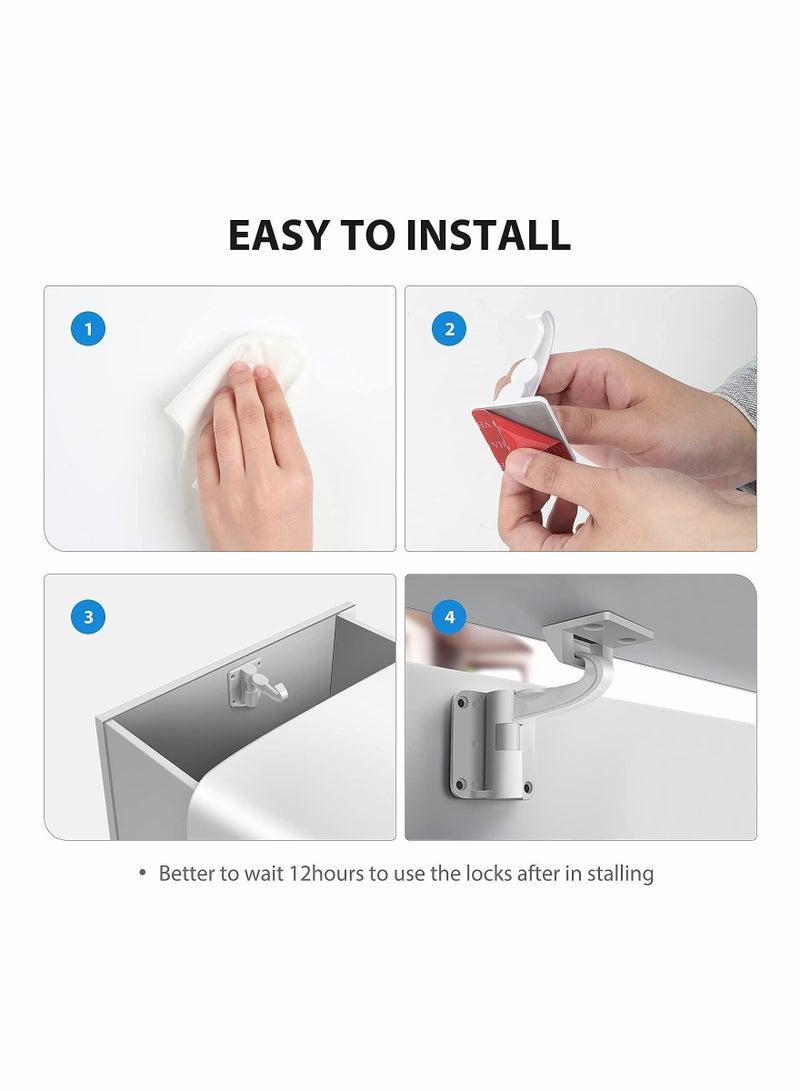 EASY TO INSTALL

1

2

3

4

• Better to wait 12hours to use the locks after in stalling