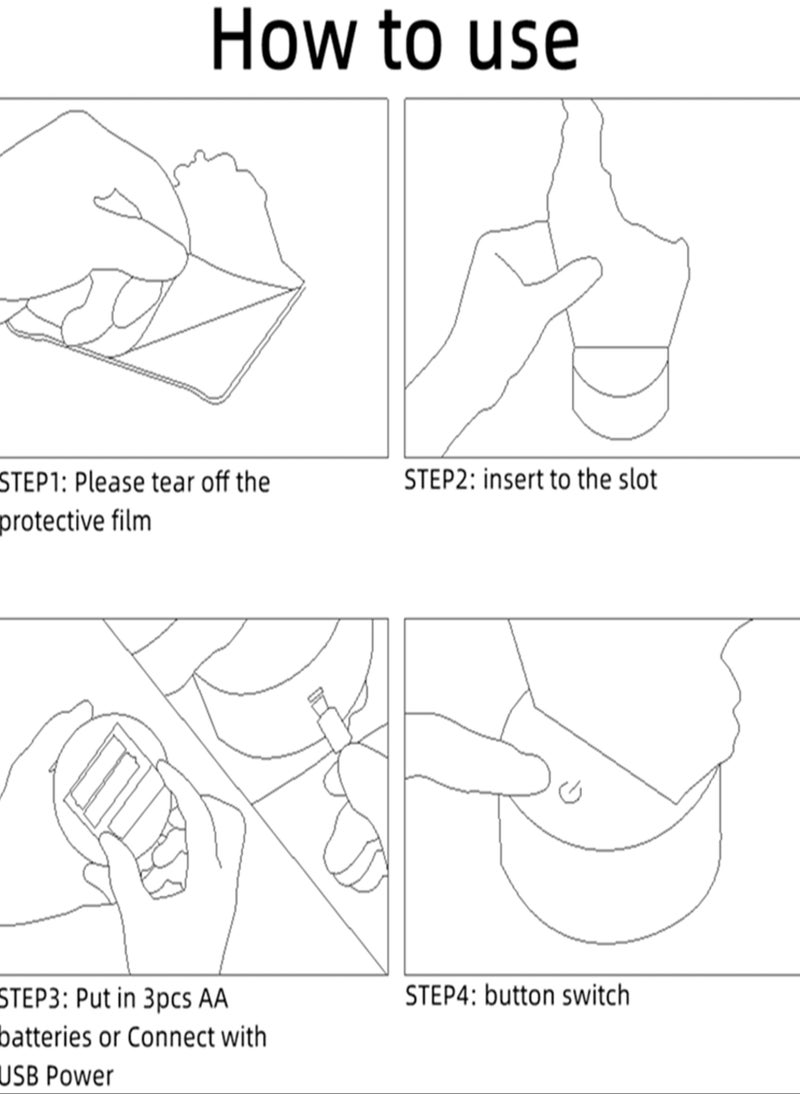 How to use

STEP1: Please tear off the protective film

STEP2: insert to the slot

STEP3: Put in 3pcs AA batteries or Connect with USB Power

STEP4: button switch