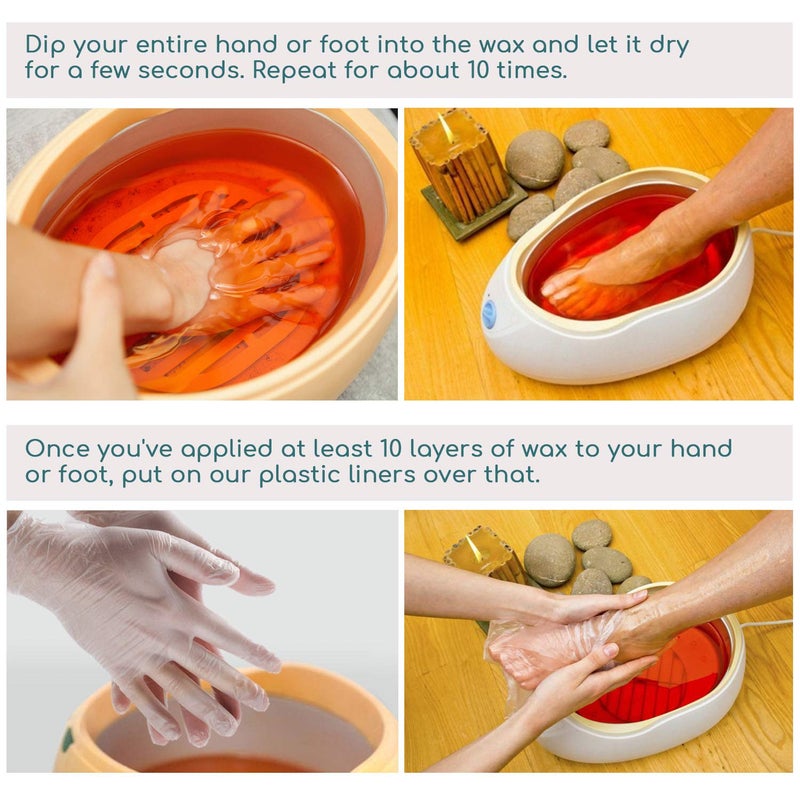 Dip your entire hand or foot into the wax and let it dry for a few seconds. Repeat for about 10 times.

Once you've applied at least 10 layers of wax to your hand or foot, put on our plastic liners over that.