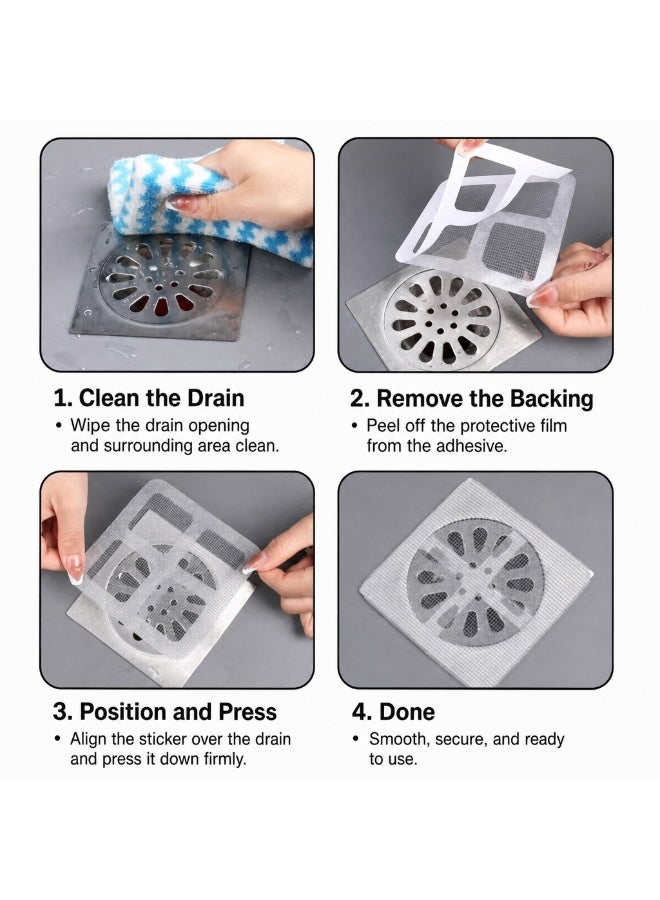 1. Clean the Drain
• Wipe the drain opening and surrounding area clean.

2. Remove the Backing
• Peel off the protective film from the adhesive.

3. Position and Press
• Align the sticker over the drain and press it down firmly.

4. Done
• Smooth, secure, and ready to use.