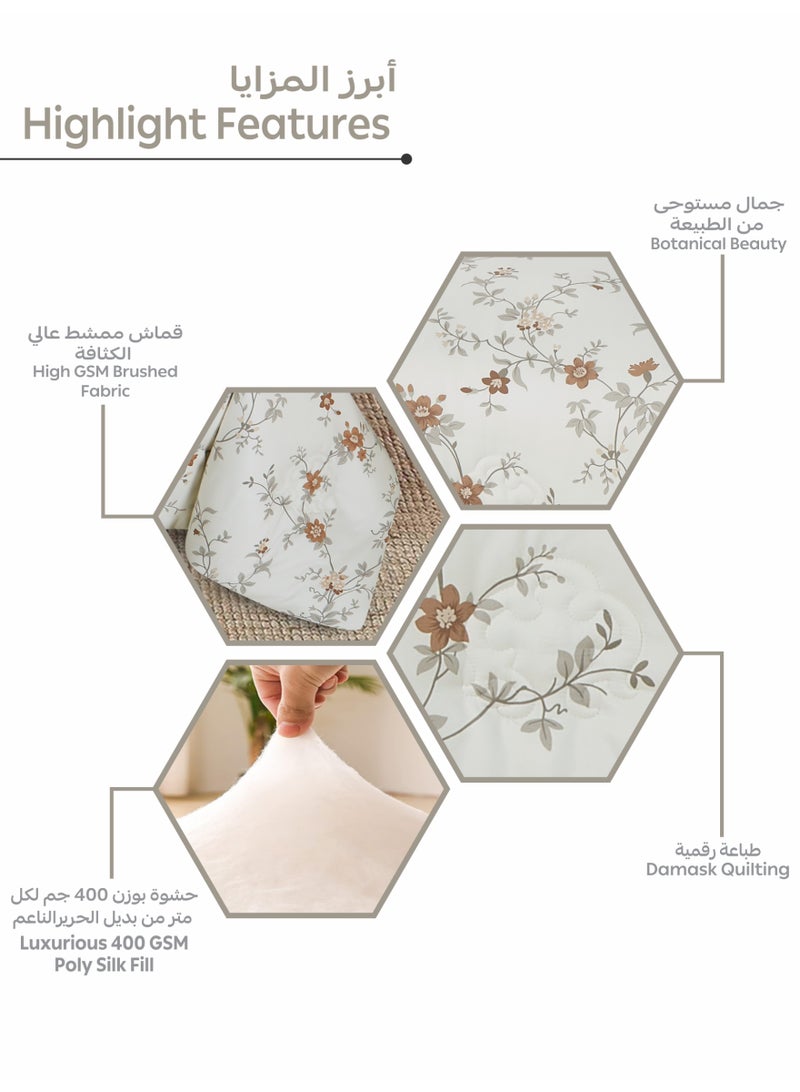 أبرز المزايا
Highlight Features

جمال مستوحى من الطبيعة
Botanical Beauty

قماش ممشط عالي الكثافة
High GSM Brushed Fabric

طباعة رقمية
Damask Quilting

حشوة بوزن 400 جم لكل متر من بديل الحريرالناعم
Luxurious 400 GSM Poly Silk Fill