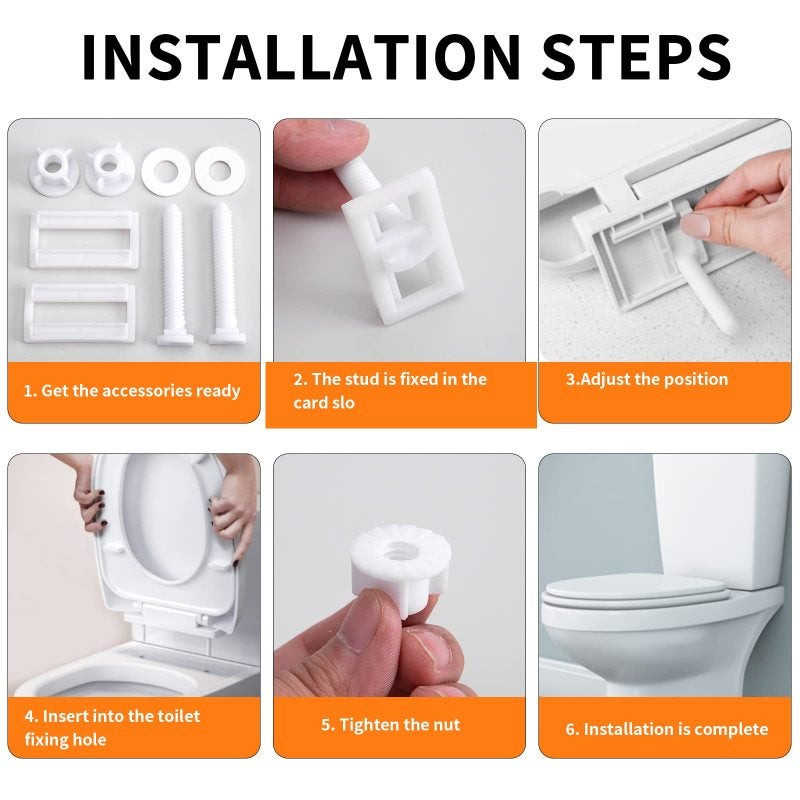 INSTALLATION STEPS

1. Get the accessories ready

2. The stud is fixed in the card slo

3.Adjust the position

4. Insert into the toilet fixing hole

5. Tighten the nut

6. Installation is complete