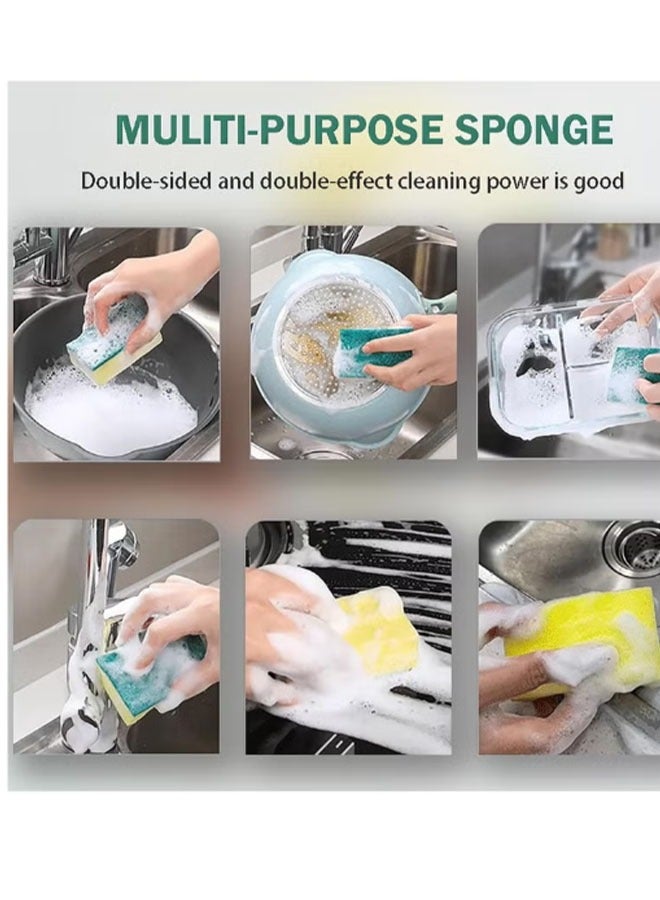 MULITI-PURPOSE SPONGE

Double-sided and double-effect cleaning power is good