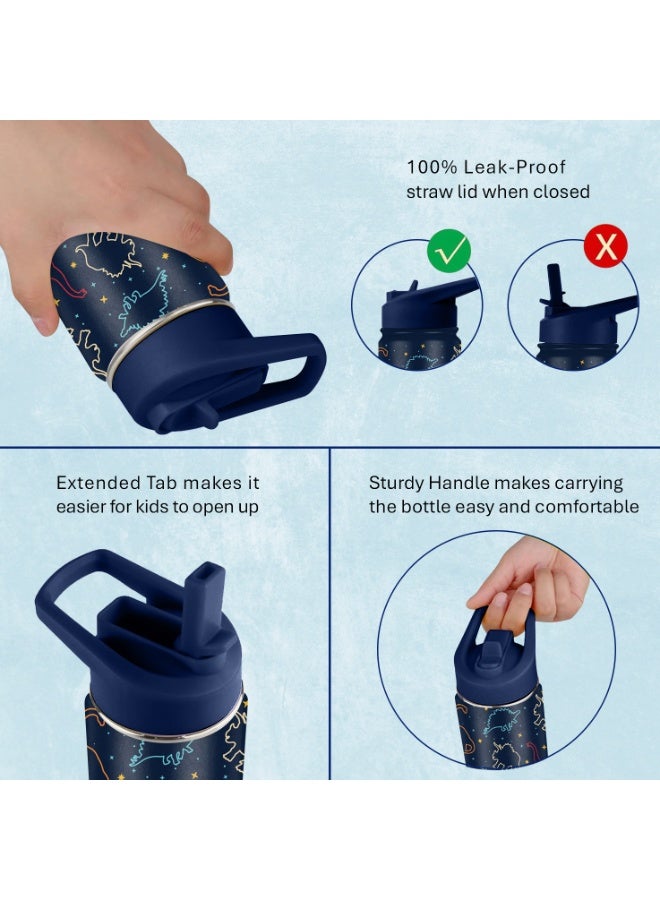 100% Leak-Proof straw lid when closed

Extended Tab makes it easier for kids to open up

Sturdy Handle makes carrying the bottle easy and comfortable