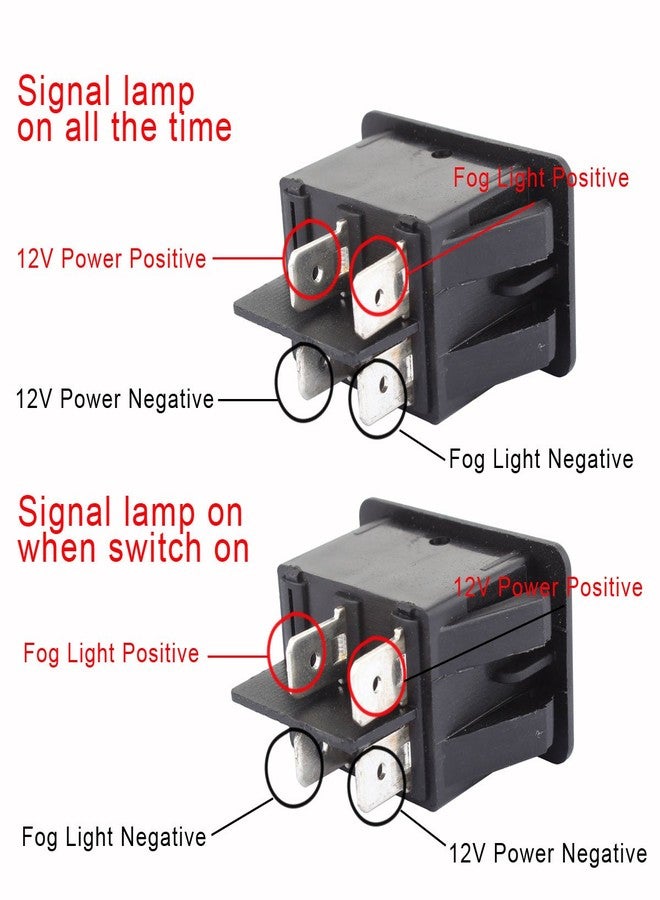 Signal lamp on all the time

Fog Light Positive

12V Power Positive

12V Power Negative

Fog Light Negative

Signal lamp on when switch on

12V Power Positive

Fog Light Positive

Fog Light Negative

12V Power Negative