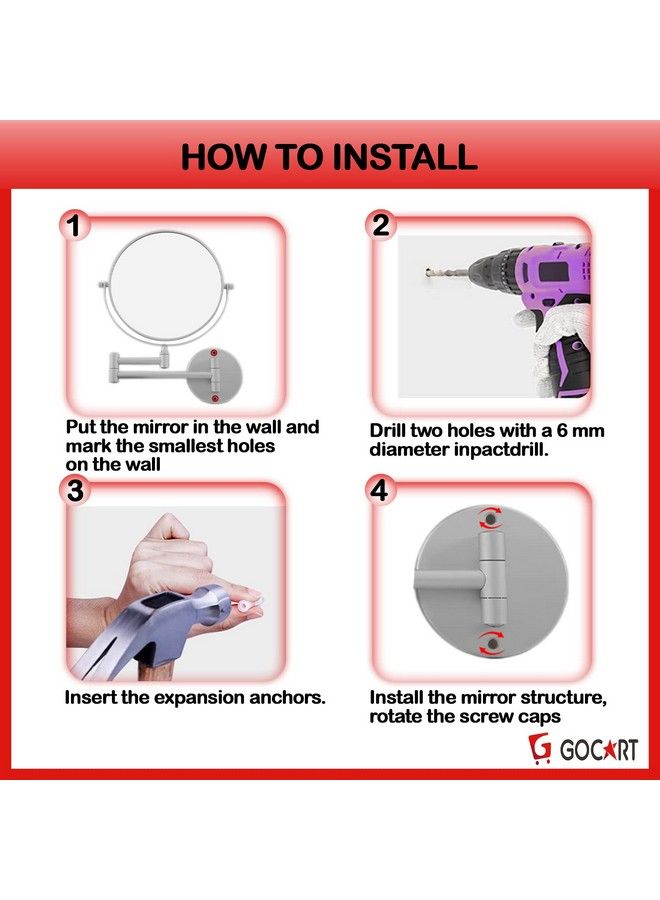 HOW TO INSTALL

1

Put the mirror in the wall and mark the smallest holes on the wall

2

Drill two holes with a 6 mm diameter inpactdrill.

3

Insert the expansion anchors.

4

Install the mirror structure, rotate the screw caps

GOCART