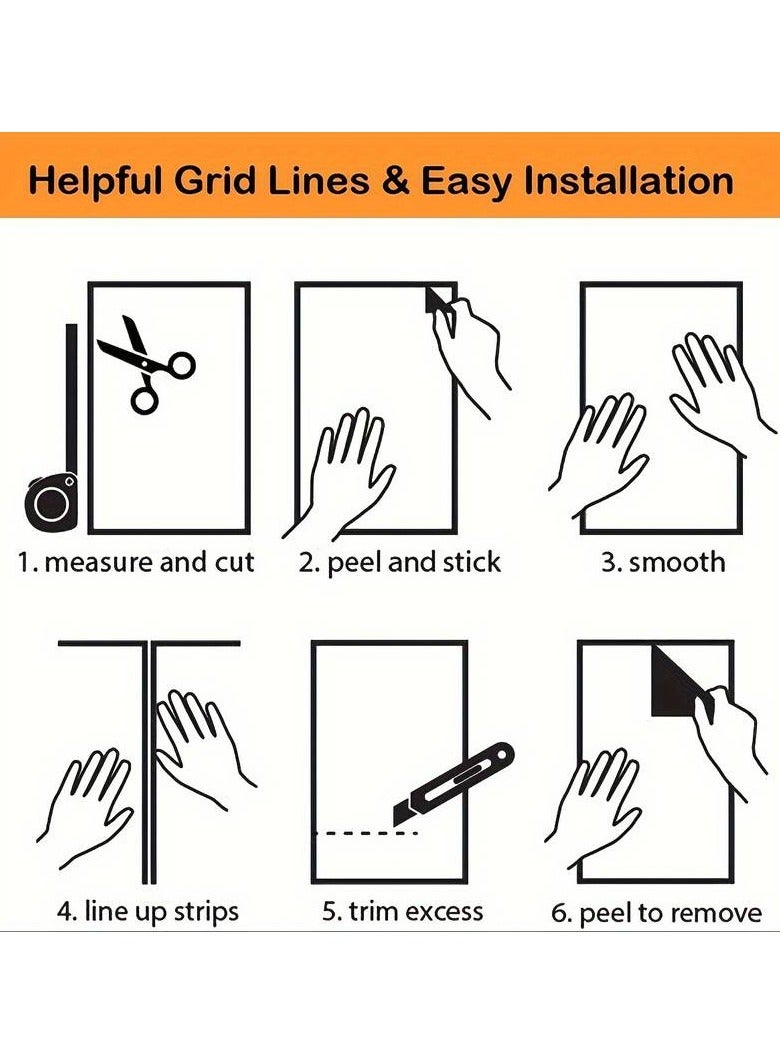 Helpful Grid Lines & Easy Installation

1. measure and cut

2. peel and stick

3. smooth

4. line up strips

5. trim excess

6. peel to remove