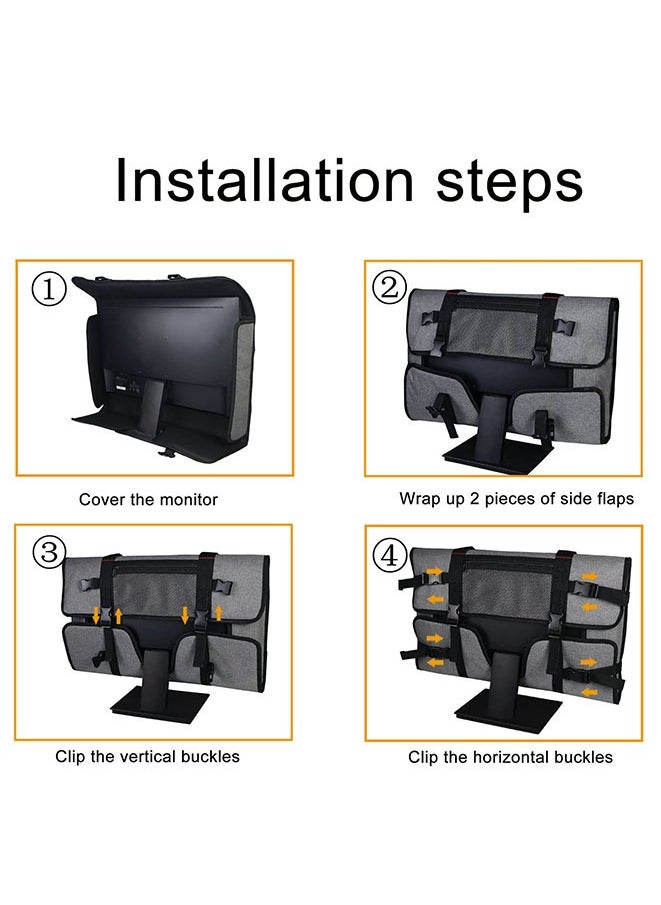 Installation steps

①

Cover the monitor

②

Wrap up 2 pieces of side flaps

③

Clip the vertical buckles

④

Clip the horizontal buckles