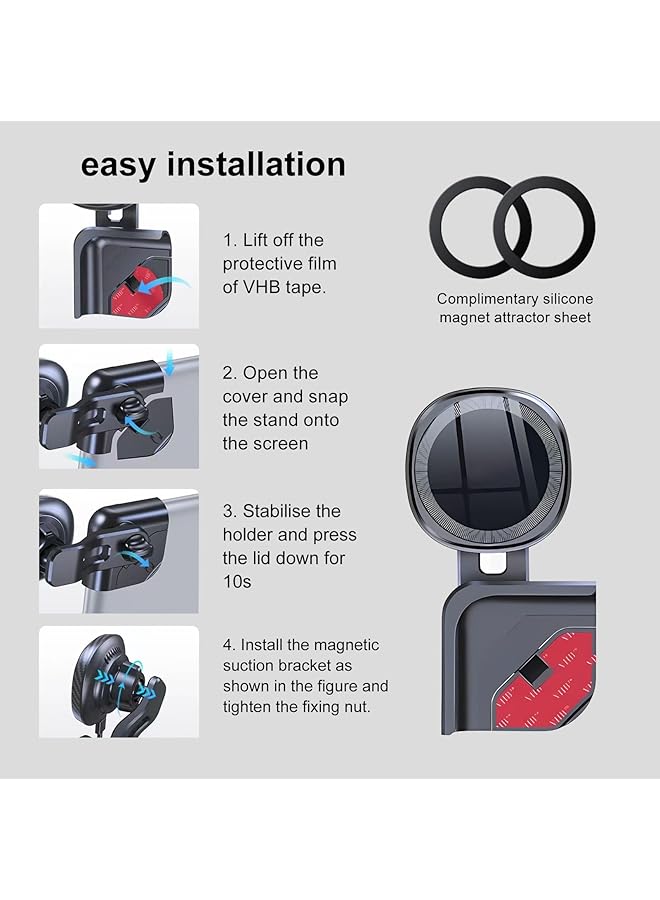 easy installation

1. Lift off the protective film of VHB tape.

2. Open the cover and snap the stand onto the screen

3. Stabilise the holder and press the lid down for 10s

4. Install the magnetic suction bracket as shown in the figure and tighten the fixing nut.

Complimentary silicone magnet attractor sheet