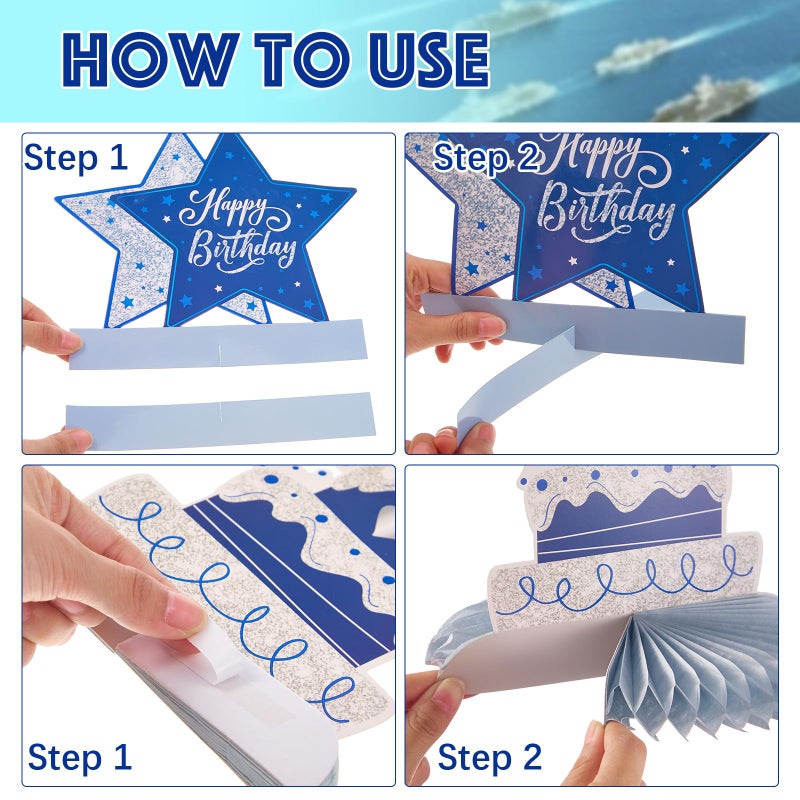 HOW TO USE

Step 1

Happy Birthday

Step 2

Happy Birthday

Step 1

Step 2