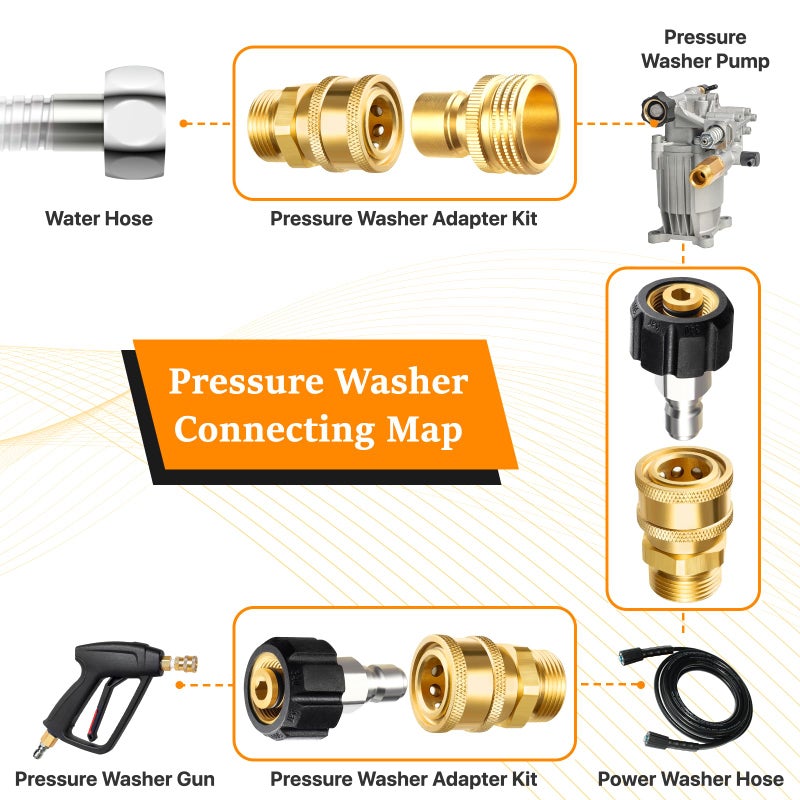 Pressure Washer Pump

Water Hose

Pressure Washer Adapter Kit

Pressure Washer Connecting Map

Pressure Washer Gun

Pressure Washer Adapter Kit

Power Washer Hose