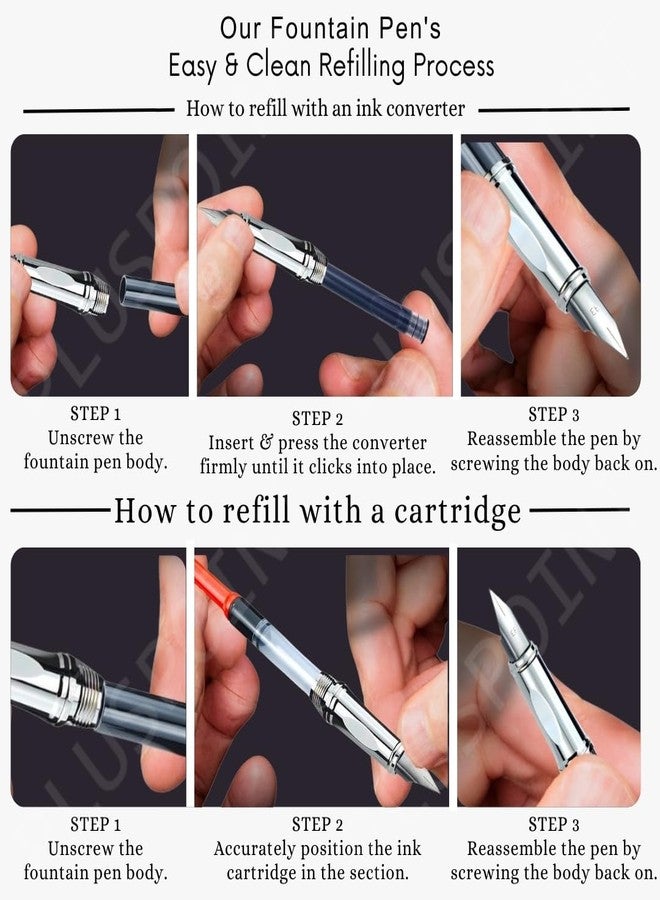 Our Fountain Pen's
Easy & Clean Refilling Process

How to refill with an ink converter

STEP 1
Unscrew the fountain pen body.

STEP 2
Insert & press the converter firmly until it clicks into place.

STEP 3
Reassemble the pen by screwing the body back on.

How to refill with a cartridge

STEP 1
Unscrew the fountain pen body.

STEP 2
Accurately position the ink cartridge in the section.

STEP 3
Reassemble the pen by screwing the body back on.