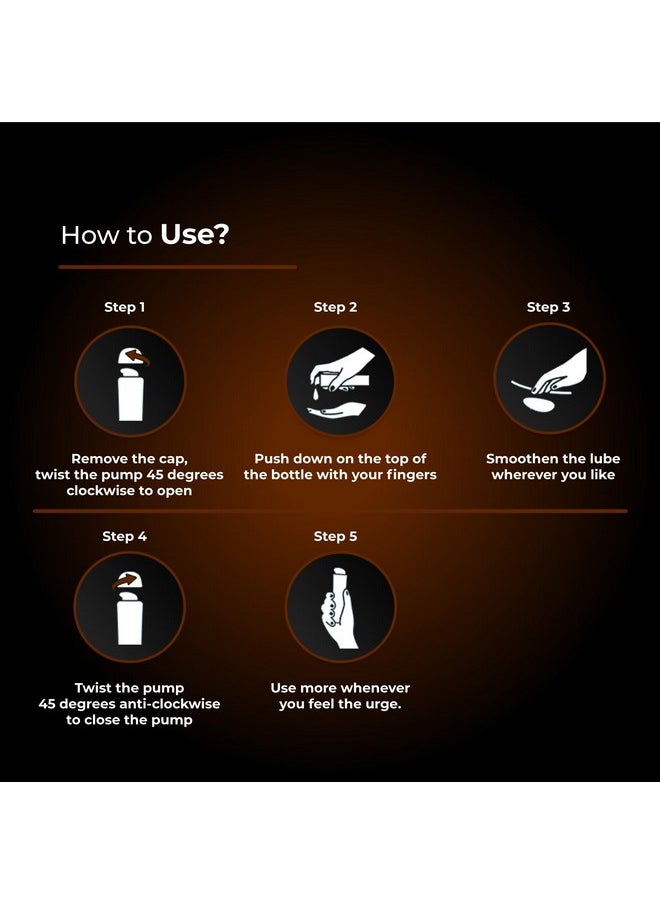 How to Use?

Step 1

Remove the cap, twist the pump 45 degrees clockwise to open

Step 2

Push down on the top of the bottle with your fingers

Step 3

Smoothen the lube wherever you like

Step 4

Twist the pump 45 degrees anti-clockwise to close the pump

Step 5

Use more whenever you feel the urge.