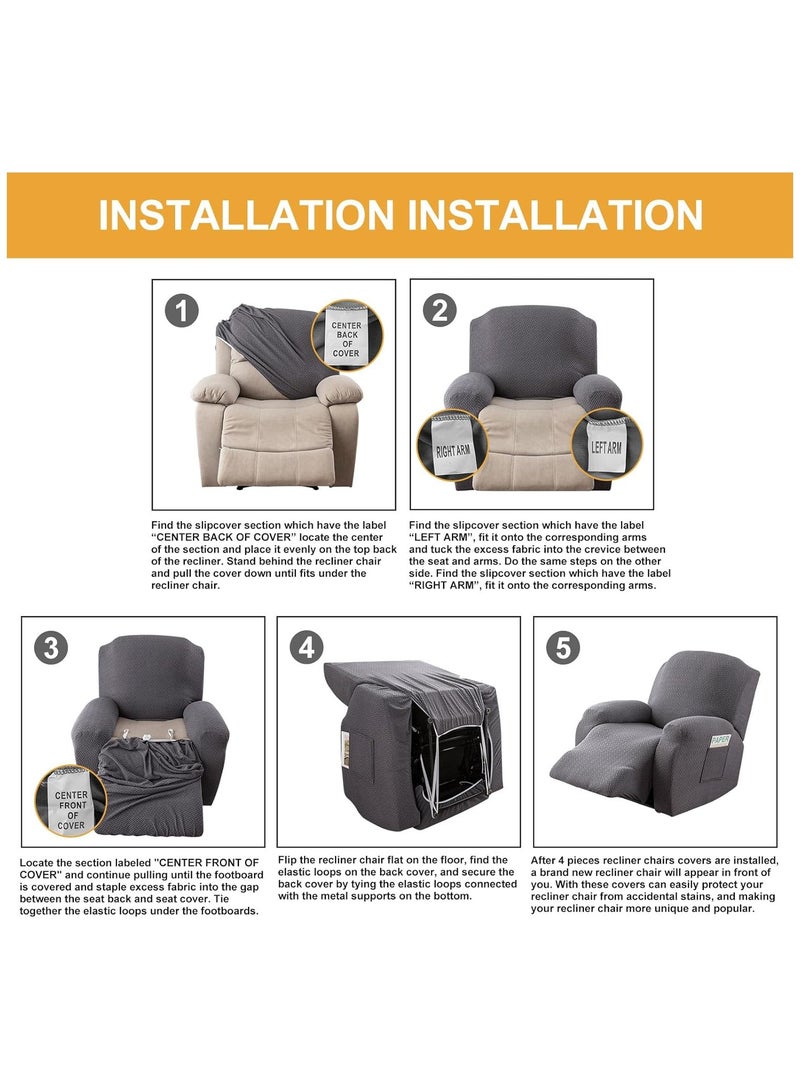 INSTALLATION INSTALLATION

1

CENTER BACK OF COVER

Find the slipcover section which have the label "CENTER BACK OF COVER" locate the center of the section and place it evenly on the top back of the recliner. Stand behind the recliner chair and pull the cover down until fits under the recliner chair.

2

RIGHT ARM

LEFT ARM

Find the slipcover section which have the label "LEFT ARM", fit it onto the corresponding arms and tuck the excess fabric into the crevice between the seat and arms. Do the same steps on the other side. Find the slipcover section which have the label "RIGHT ARM", fit it onto the corresponding arms.

3

CENTER FRONT OF COVER

Locate the section labeled "CENTER FRONT OF COVER" and continue pulling until the footboard is covered and staple excess fabric into the gap between the seat back and seat cover. Tie together the elastic loops under the footboards.

4

Flip the recliner chair flat on the floor, find the elastic loops on the back cover, and secure the back cover by tying the elastic loops connected with the metal supports on the bottom.

5

PAPER

After 4 pieces recliner chairs covers are installed, a brand new recliner chair will appear in front of you. With these covers can easily protect your recliner chair from accidental stains, and making your recliner chair more unique and popular.