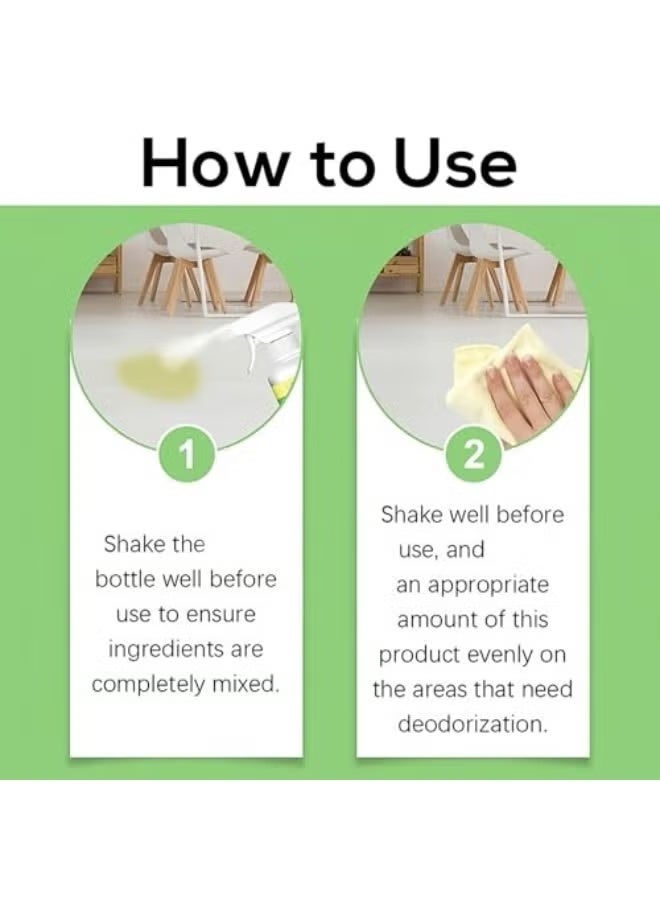 How to Use

1

Shake the bottle well before use to ensure ingredients are completely mixed.

2

Shake well before use, and an appropriate amount of this product evenly on the areas that need deodorization.