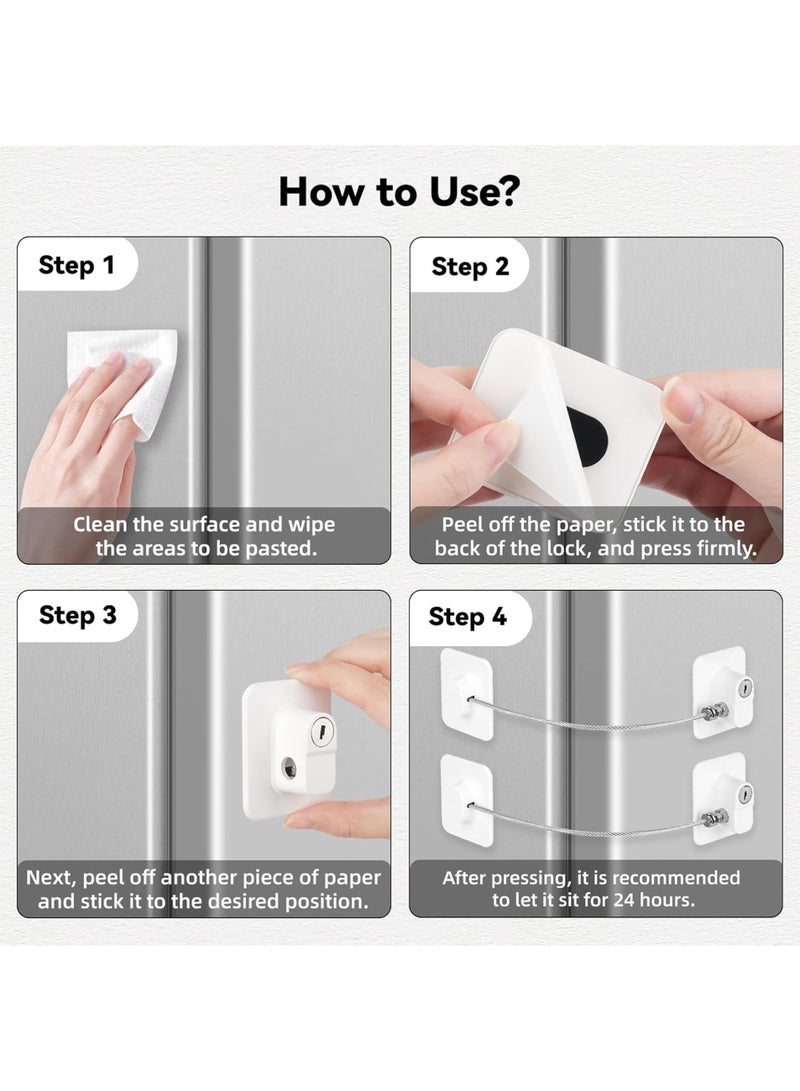 How to Use?

Step 1

Clean the surface and wipe the areas to be pasted.

Step 2

Peel off the paper, stick it to the back of the lock, and press firmly.

Step 3

Next, peel off another piece of paper and stick it to the desired position.

Step 4

After pressing, it is recommended to let it sit for 24 hours.