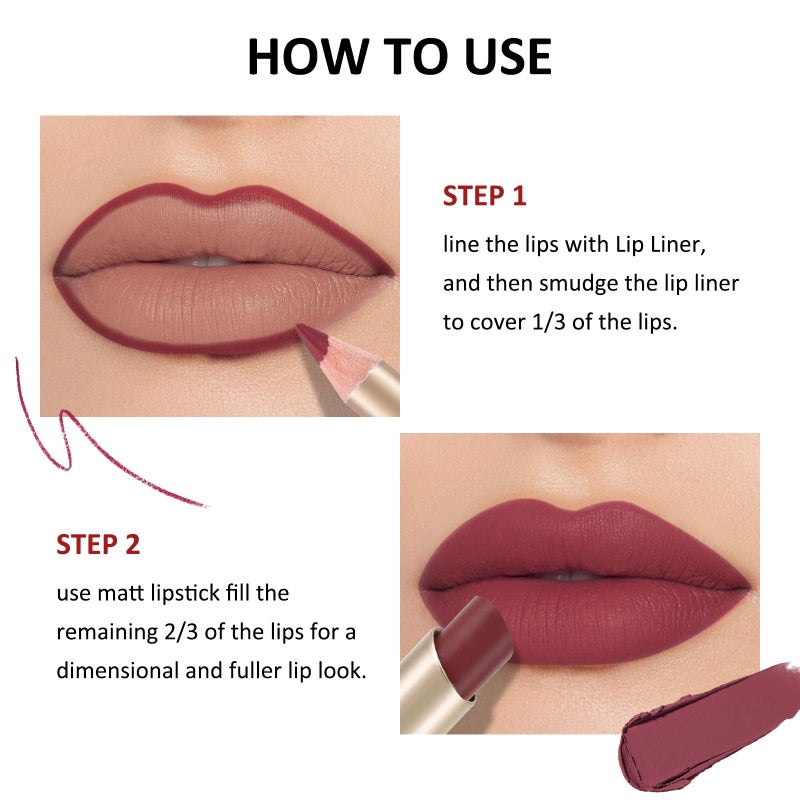 HOW TO USE

STEP 1

line the lips with Lip Liner, and then smudge the lip liner to cover 1/3 of the lips.

STEP 2

use matt lipstick fill the remaining 2/3 of the lips for a dimensional and fuller lip look.