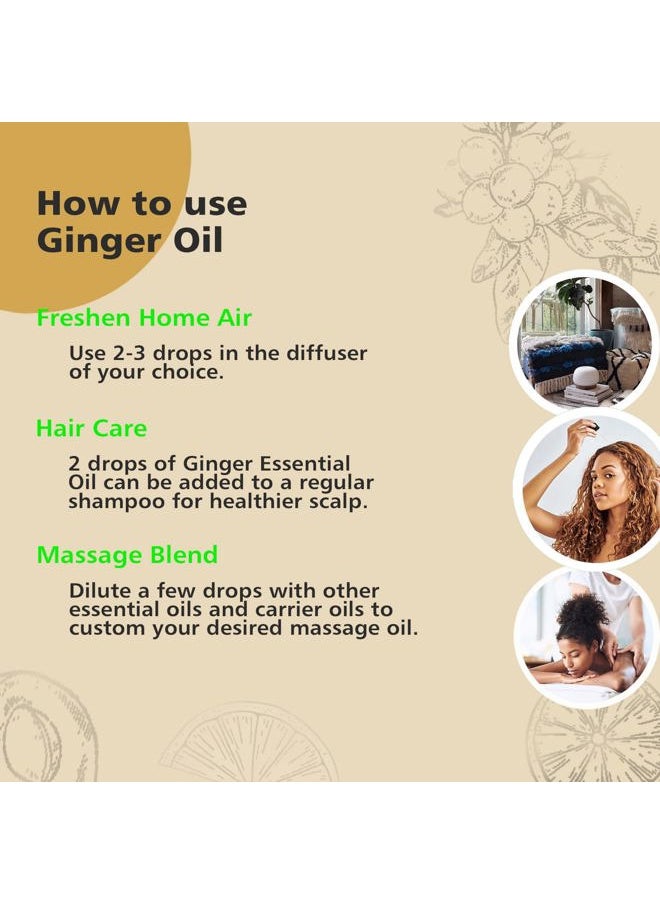 How to use Ginger Oil

Freshen Home Air

Use 2-3 drops in the diffuser of your choice.

Hair Care

2 drops of Ginger Essential Oil can be added to a regular shampoo for healthier scalp.

Massage Blend

Dilute a few drops with other essential oils and carrier oils to custom your desired massage oil.