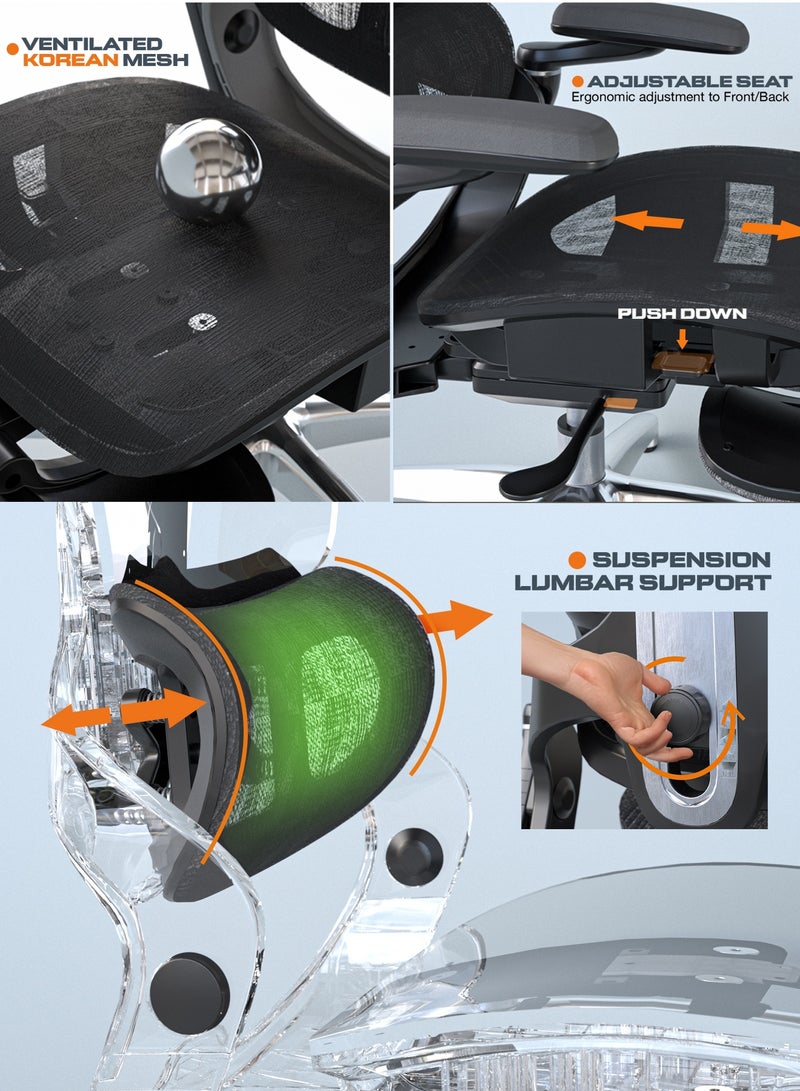 VENTILATED KOREAN MESH

ADJUSTABLE SEAT
Ergonomic adjustment to Front/Back

PUSH DOWN

SUSPENSION LUMBAR SUPPORT