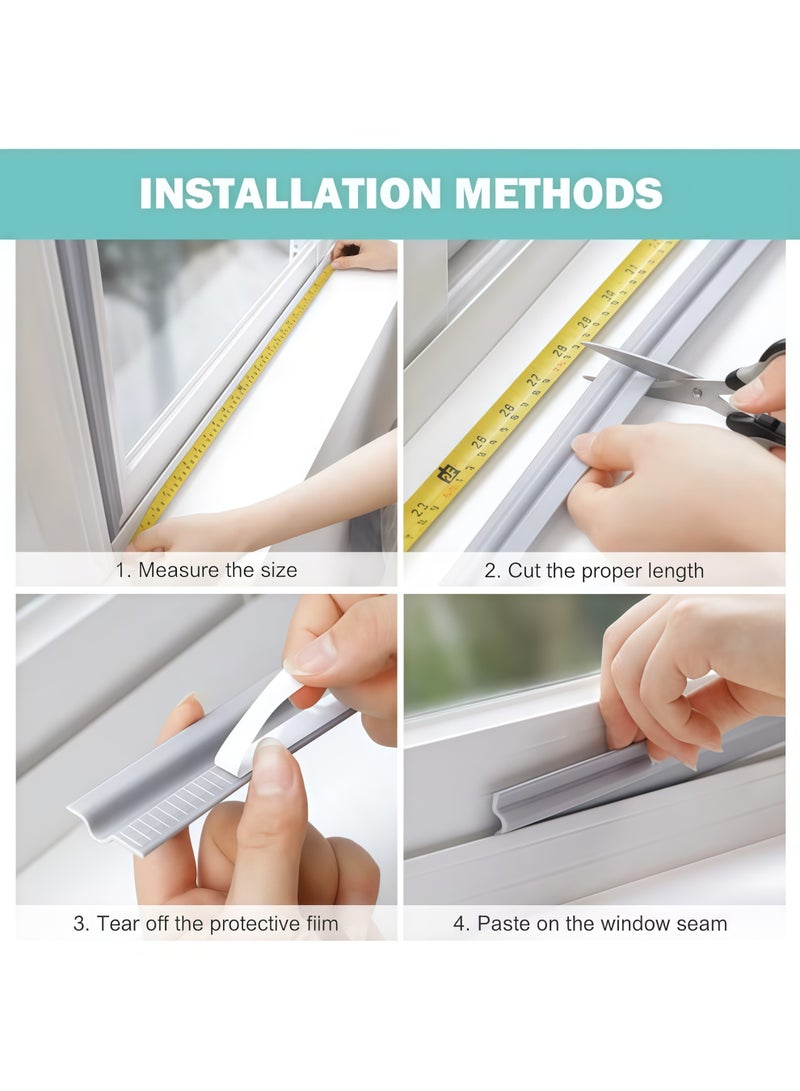 INSTALLATION METHODS

1. Measure the size

2. Cut the proper length

3. Tear off the protective fiim

4. Paste on the window seam