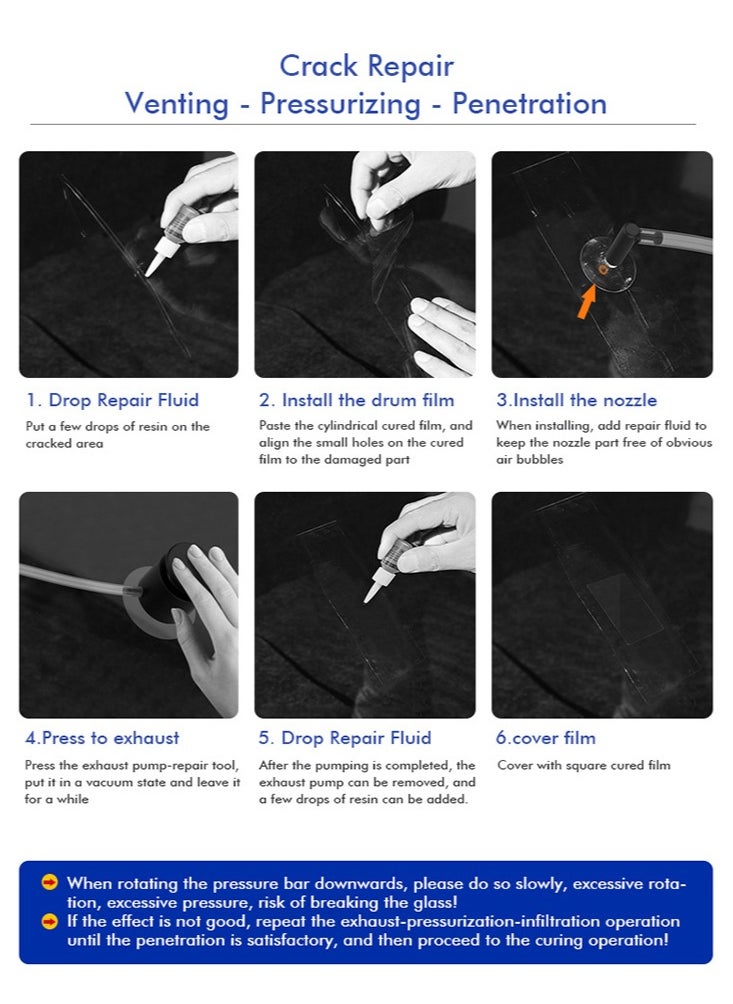 Crack Repair
Venting - Pressurizing - Penetration

1. Drop Repair Fluid
Put a few drops of resin on the cracked area

2. Install the drum film
Paste the cylindrical cured film, and align the small holes on the cured film to the damaged part

3.Install the nozzle
When installing, add repair fluid to keep the nozzle part free of obvious air bubbles

4.Press to exhaust
Press the exhaust pump-repair tool, put it in a vacuum state and leave it for a while

5. Drop Repair Fluid
After the pumping is completed, the exhaust pump can be removed, and a few drops of resin can be added.

6.cover film
Cover with square cured film

When rotating the pressure bar downwards, please do so slowly, excessive rotation, excessive pressure, risk of breaking the glass!
If the effect is not good, repeat the exhaust-pressurization-infiltration operation until the penetration is satisfactory, and then proceed to the curing operation!