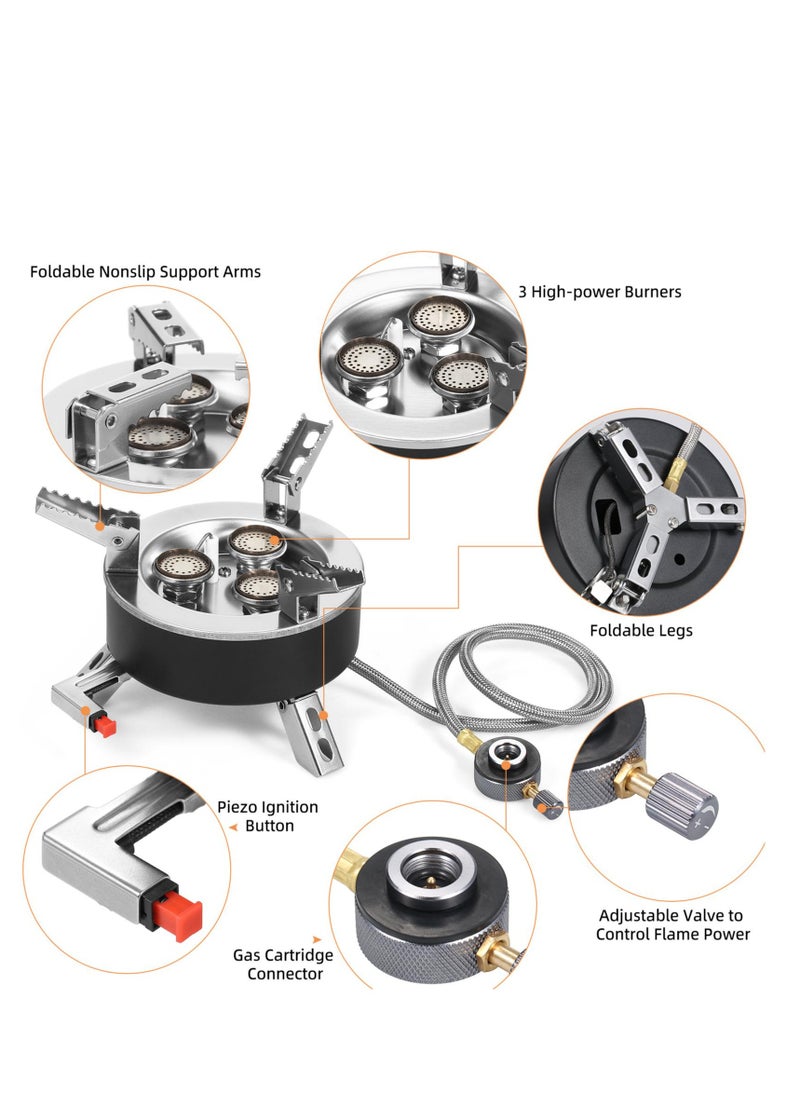 Foldable Nonslip Support Arms

3 High-power Burners

Foldable Legs

Piezo Ignition Button

Gas Cartridge Connector

Adjustable Valve to Control Flame Power