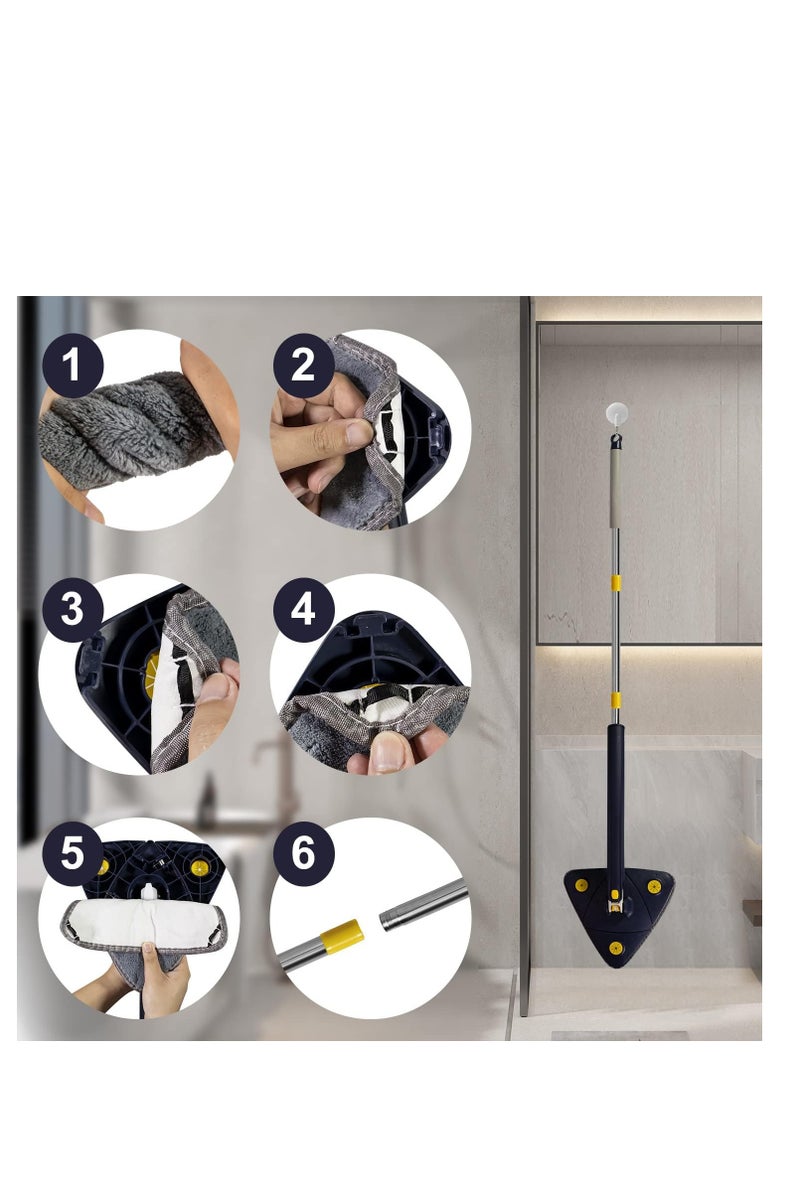 1
2
3
4
5
6