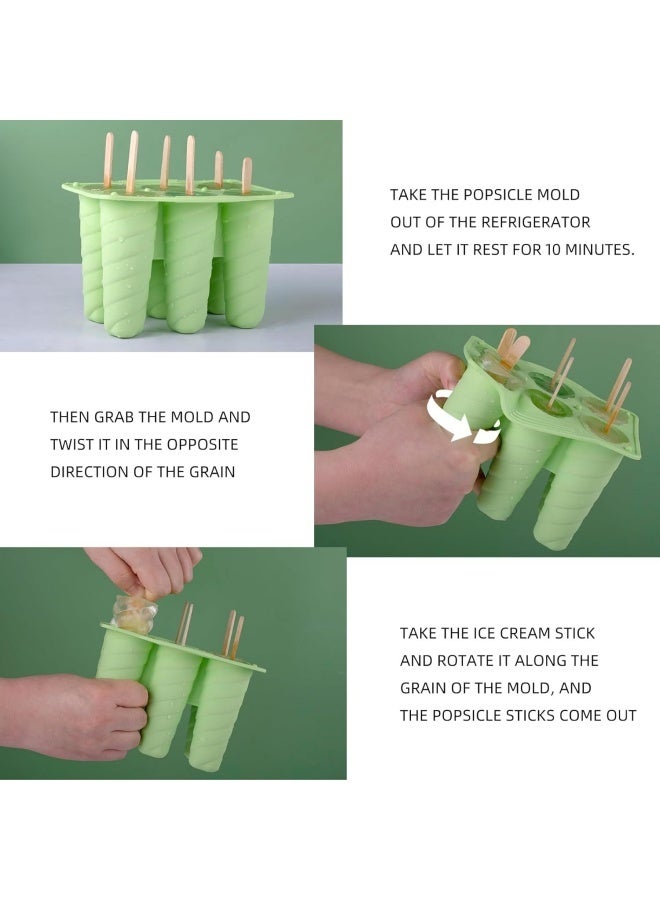 TAKE THE POPSICLE MOLD OUT OF THE REFRIGERATOR AND LET IT REST FOR 10 MINUTES.

THEN GRAB THE MOLD AND TWIST IT IN THE OPPOSITE DIRECTION OF THE GRAIN

TAKE THE ICE CREAM STICK AND ROTATE IT ALONG THE GRAIN OF THE MOLD, AND THE POPSICLE STICKS COME OUT